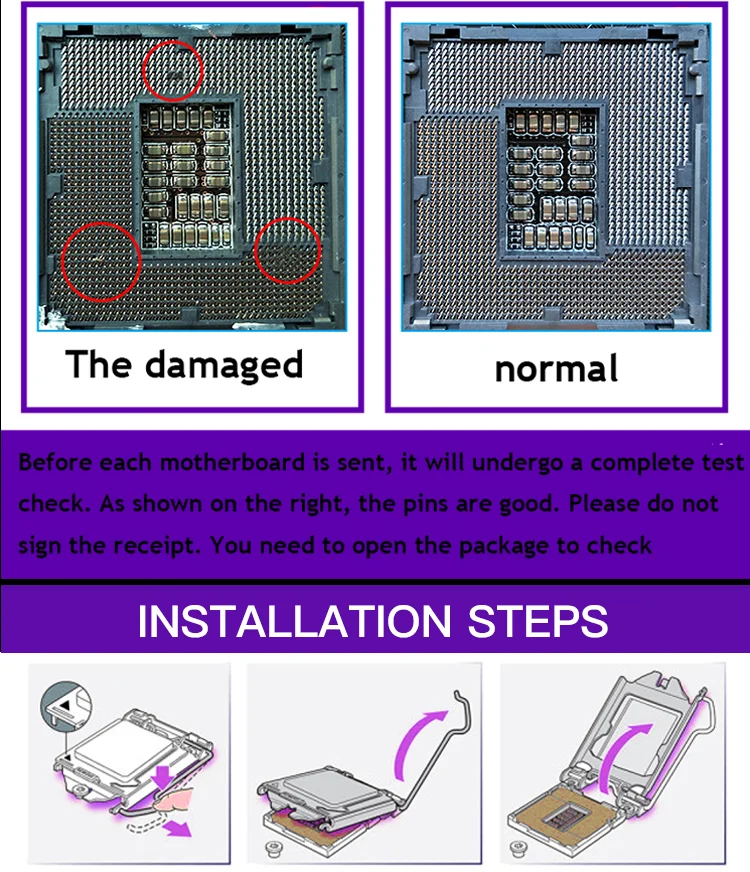 The damaged

normal

Before each motherboard is sent, it will undergo a complete test check. As shown on the right, the pins are good. Please do not sign the receipt. You need to open the package to check

INSTALLATION STEPS