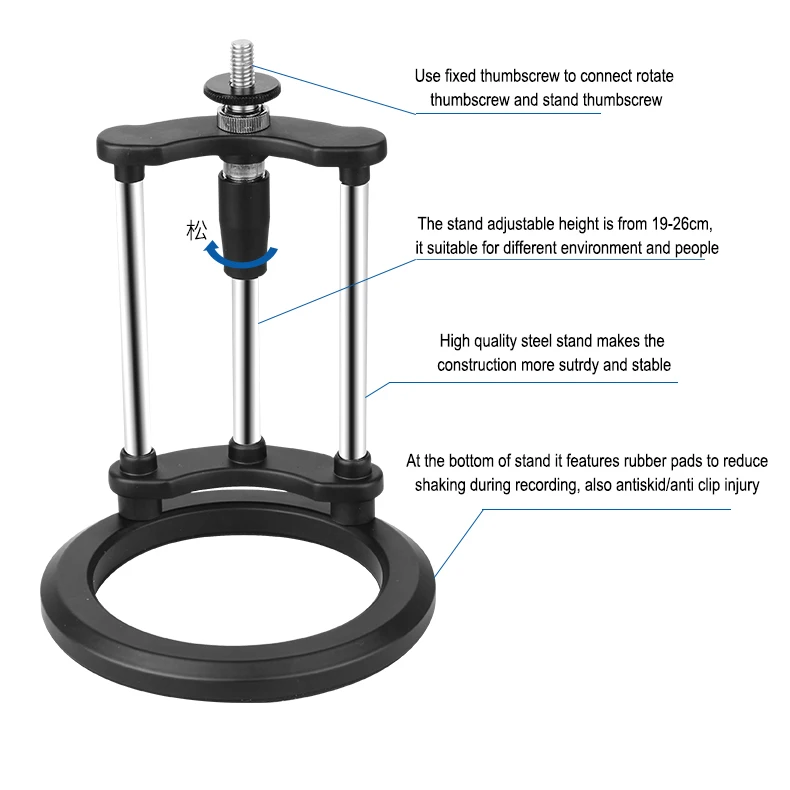 Use fixed thumbscrew to connect rotate thumbscrew and stand thumbscrew

松

The stand adjustable height is from 19-26cm, it suitable for different environment and people

High quality steel stand makes the construction more sutrdy and stable

At the bottom of stand it features rubber pads to reduce shaking during recording, also antiskid/anti clip injury