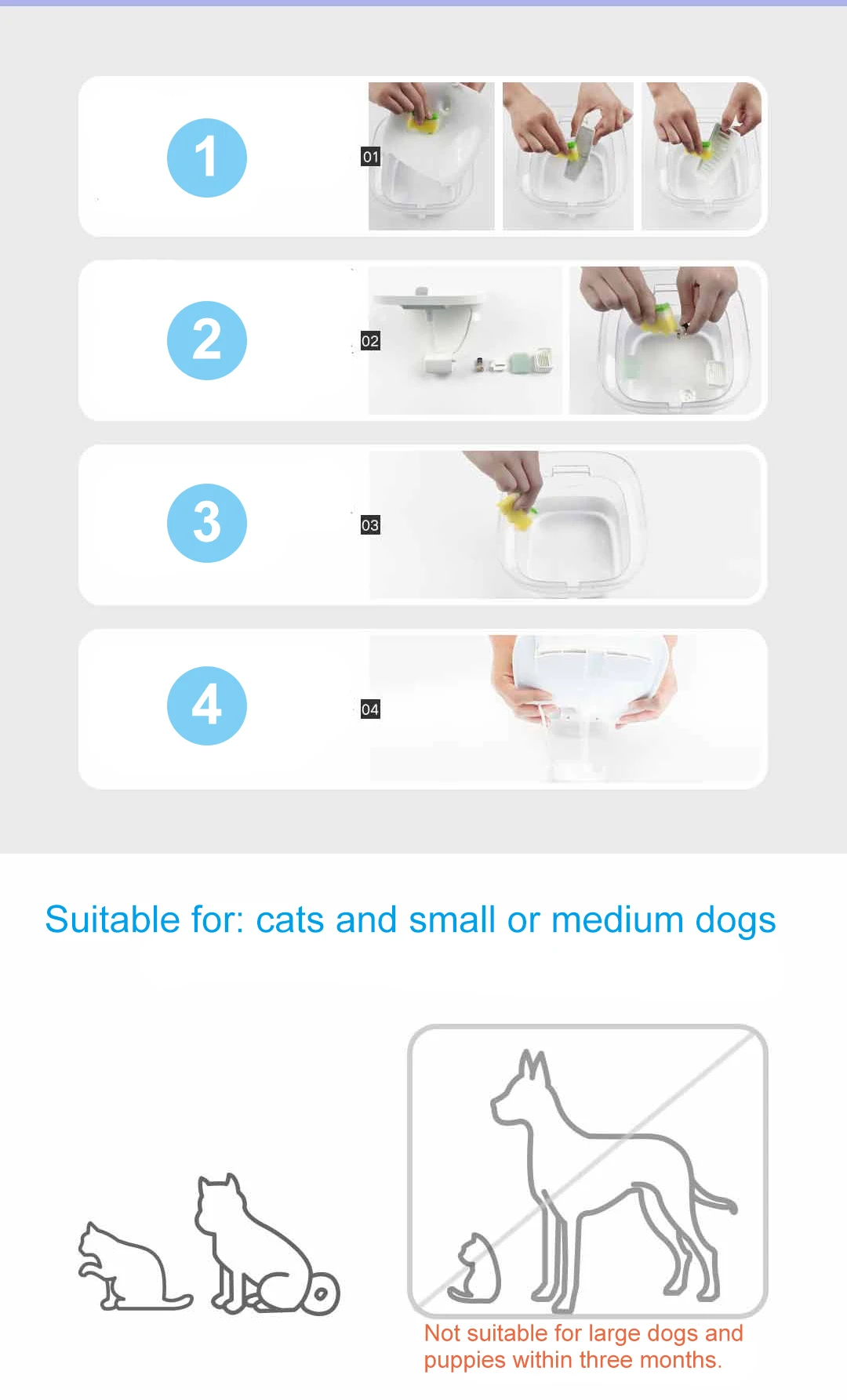 1

01

2

02

3

03

4

04

Suitable for: cats and small or medium dogs

Not suitable for large dogs and puppies within three months.