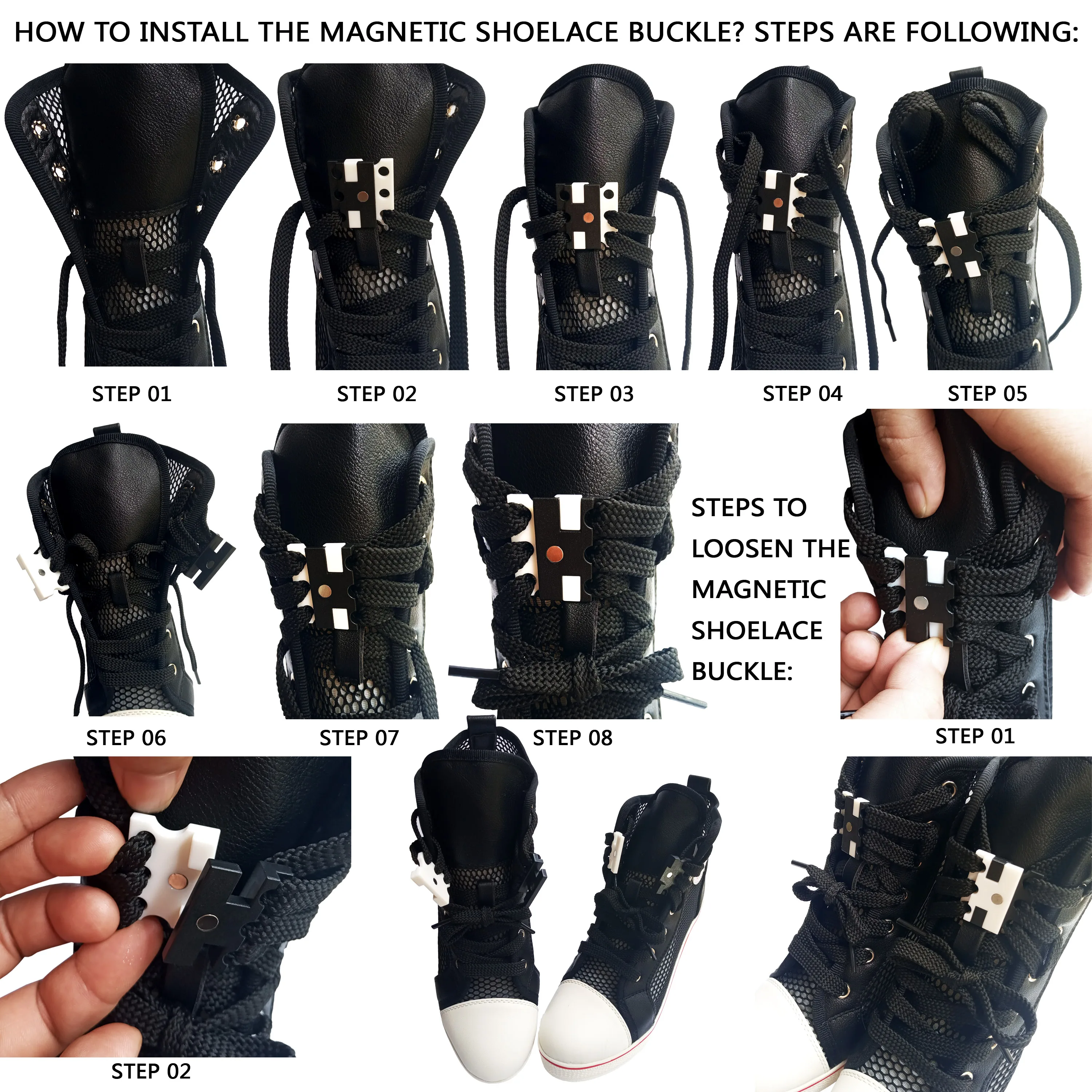 HOW TO INSTALL THE MAGNETIC SHOELACE BUCKLE? STEPS ARE FOLLOWING:

STEP 01

STEP 02

STEP 03

STEP 04

STEP 05

STEP 06

STEP 07

STEP 08

STEPS TO LOOSEN THE MAGNETIC SHOELACE BUCKLE:

STEP 01

STEP 02