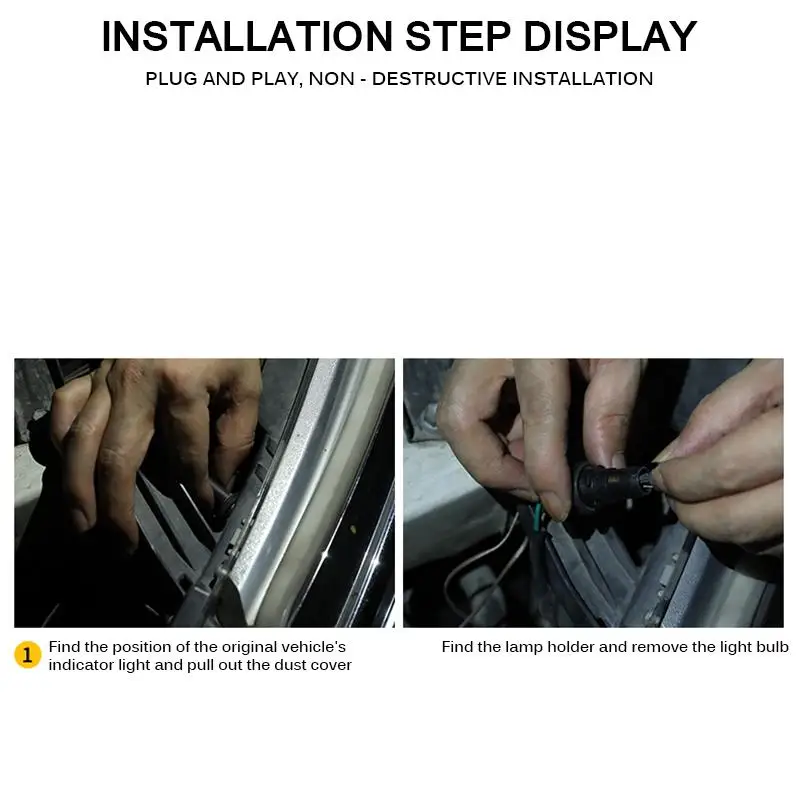 INSTALLATION STEP DISPLAY

PLUG AND PLAY, NON - DESTRUCTIVE INSTALLATION

1 Find the position of the original vehicle's indicator light and pull out the dust cover

Find the lamp holder and remove the light bulb