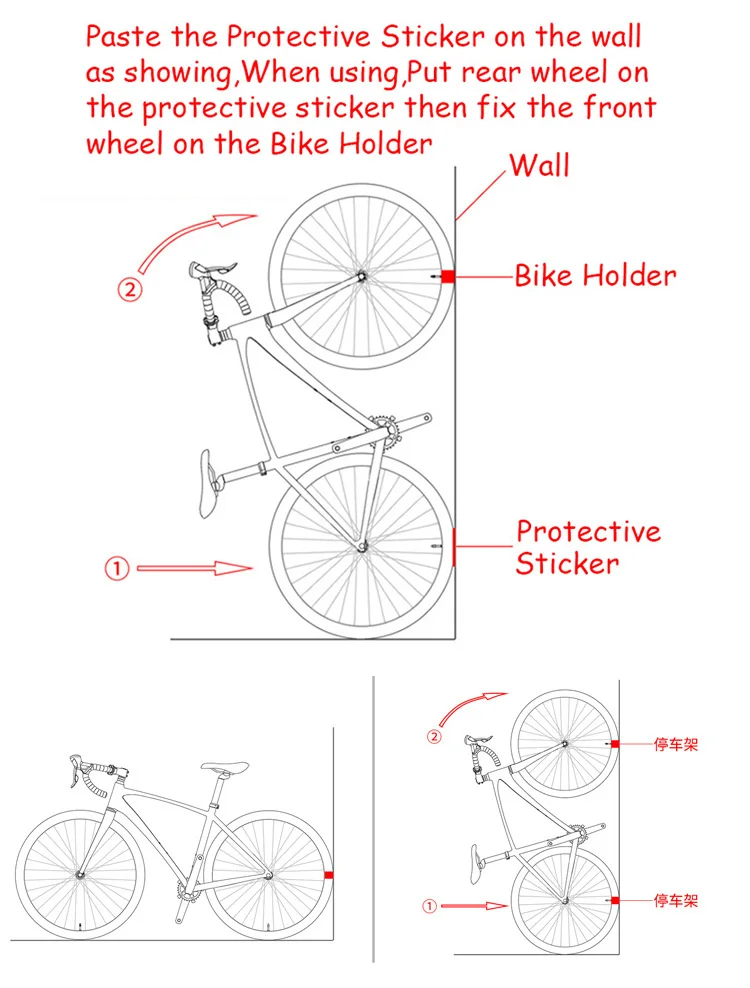 Paste the Protective Sticker on the wall as showing,When using,Put rear wheel on the protective sticker then fix the front wheel on the Bike Holder

Wall

②

Bike Holder

Protective Sticker

①

②

停车架

①

停车架