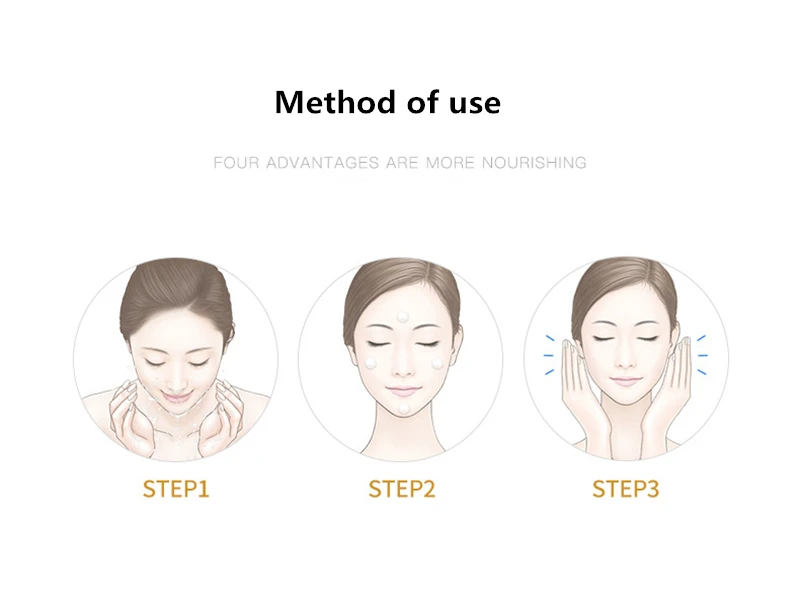 Method of use

FOUR ADVANTAGES ARE MORE NOURISHING

STEP1

STEP2

STEP3