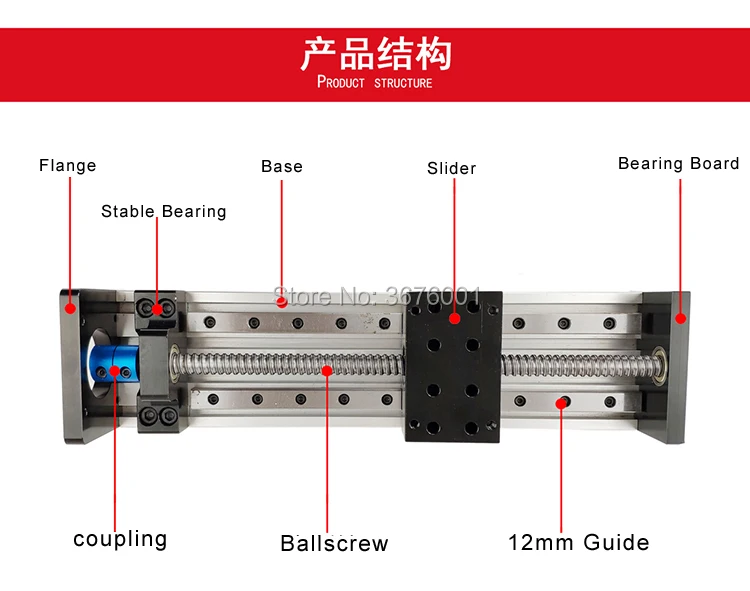 产品结构
PRODUCT STRUCTURE

Flange

Stable Bearing

Base

Slider

Bearing Board

Store No: 3676001

coupling

Ballscrew

12mm Guide