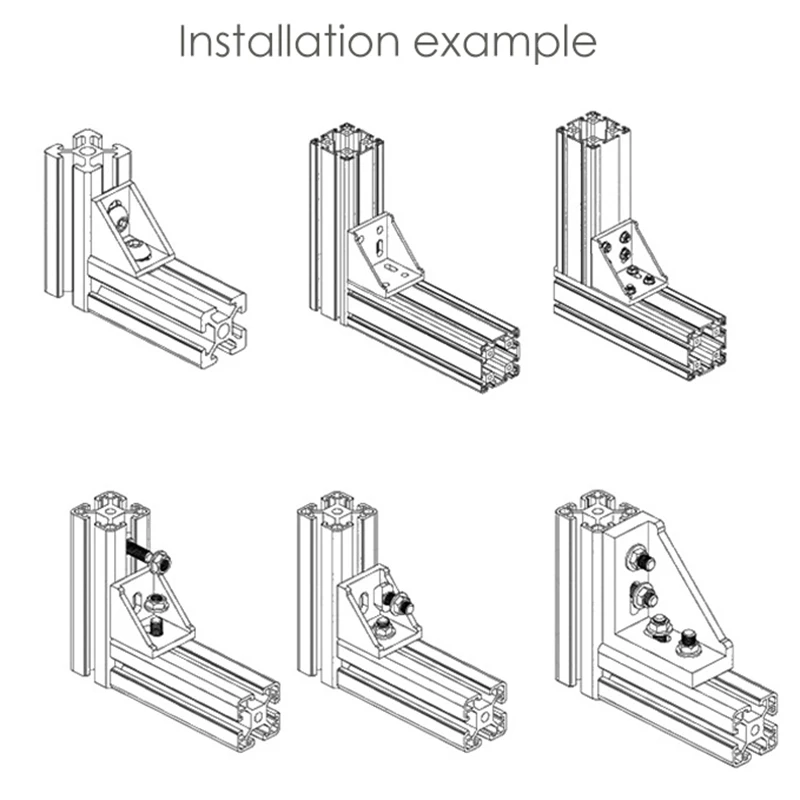 Installation example