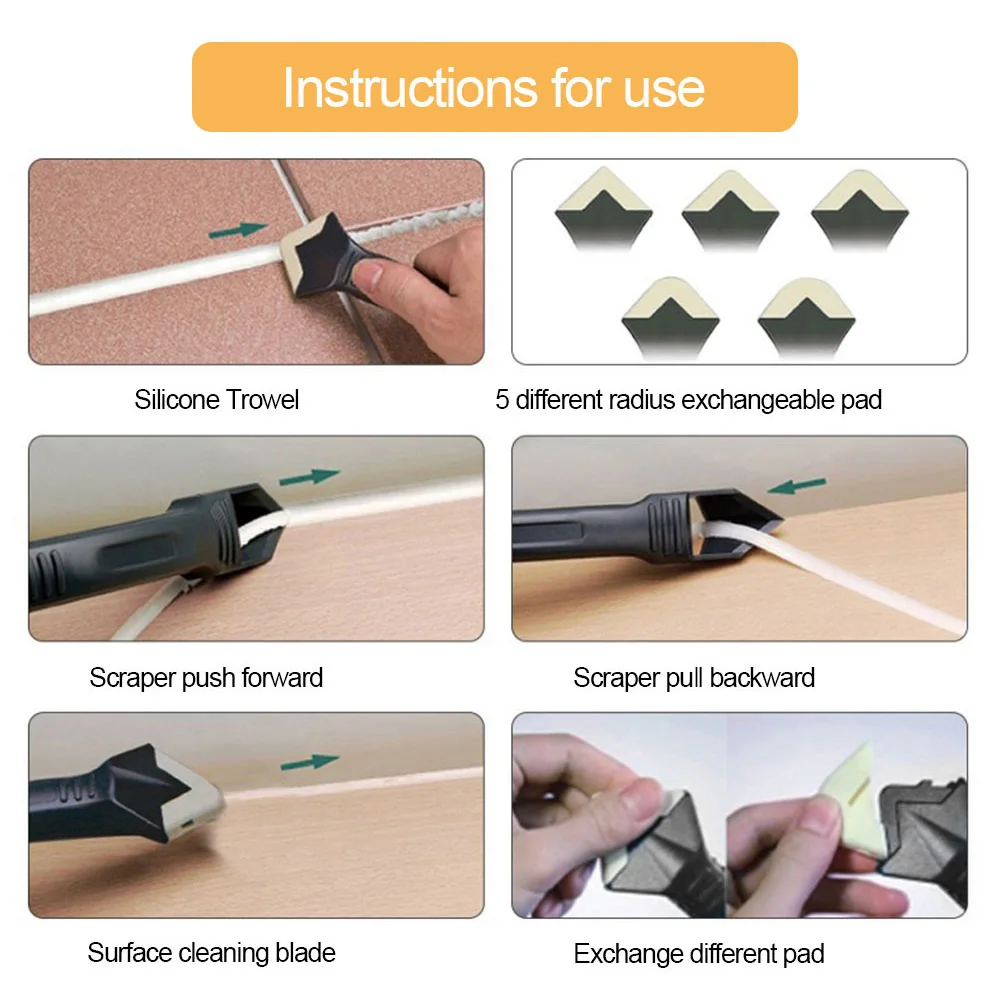 Instructions for use

Silicone Trowel

5 different radius exchangeable pad

Scraper push forward

Scraper pull backward

Surface cleaning blade

Exchange different pad