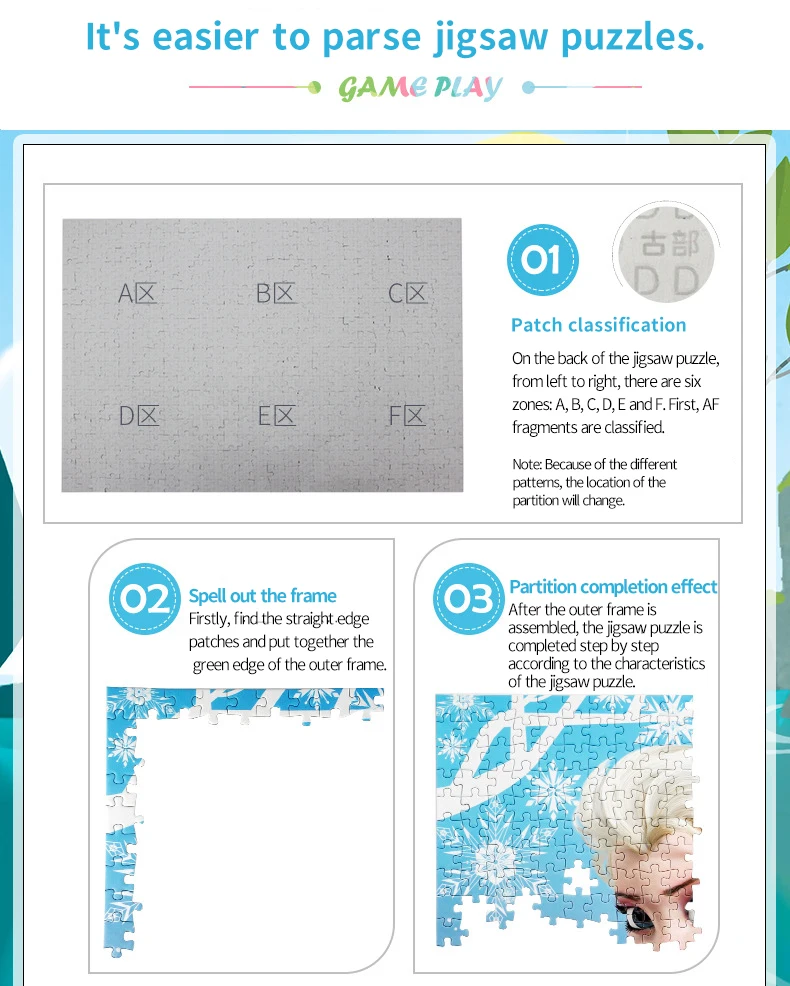 It's easier to parse jigsaw puzzles.

GAME PLAY

A区 B区 C区

D区 E区 F区

01

古部
D D

Patch classification

On the back of the jigsaw puzzle, from left to right, there are six zones: A, B, C, D, E and F. First, AF fragments are classified.

Note: Because of the different patterns, the location of the partition will change.

02

Spell out the frame

Firstly, find the straight-edge patches and put together the green edge of the outer frame.

03

Partition completion effect

After the outer frame is assembled, the jigsaw puzzle is completed step by step according to the characteristics of the jigsaw puzzle.