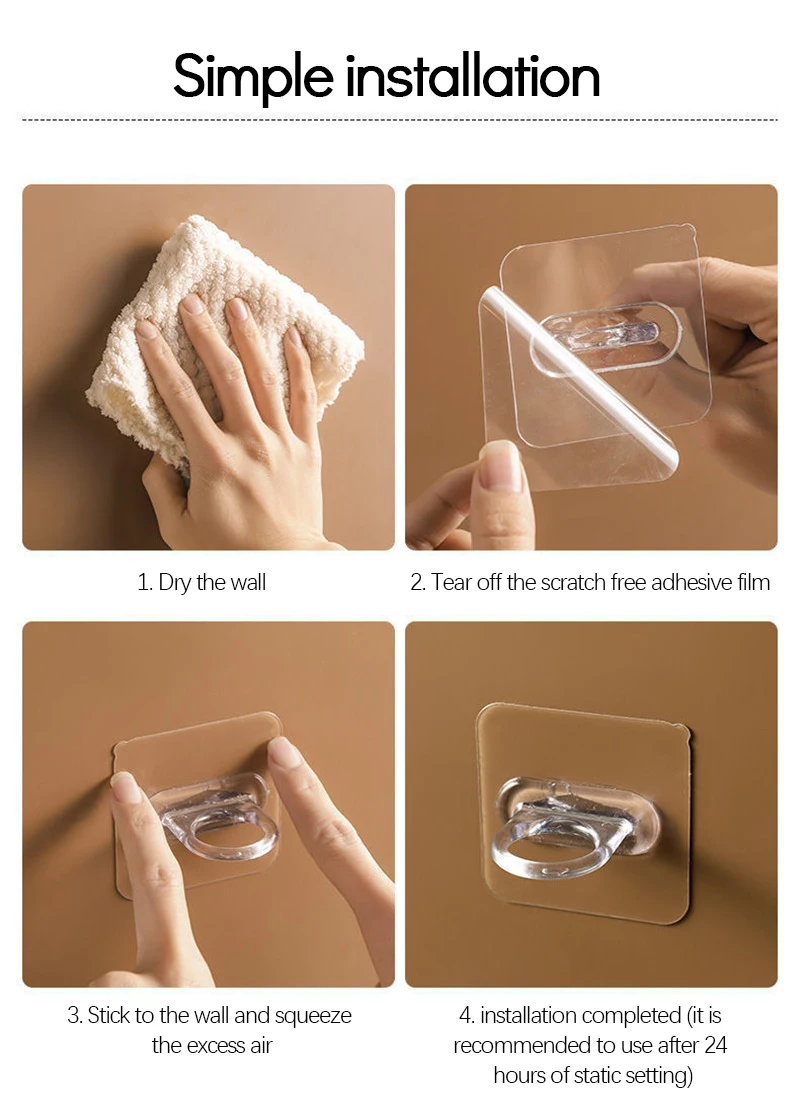 Simple installation

1. Dry the wall

2. Tear off the scratch free adhesive film

3. Stick to the wall and squeeze the excess air

4. installation completed (it is recommended to use after 24 hours of static setting)