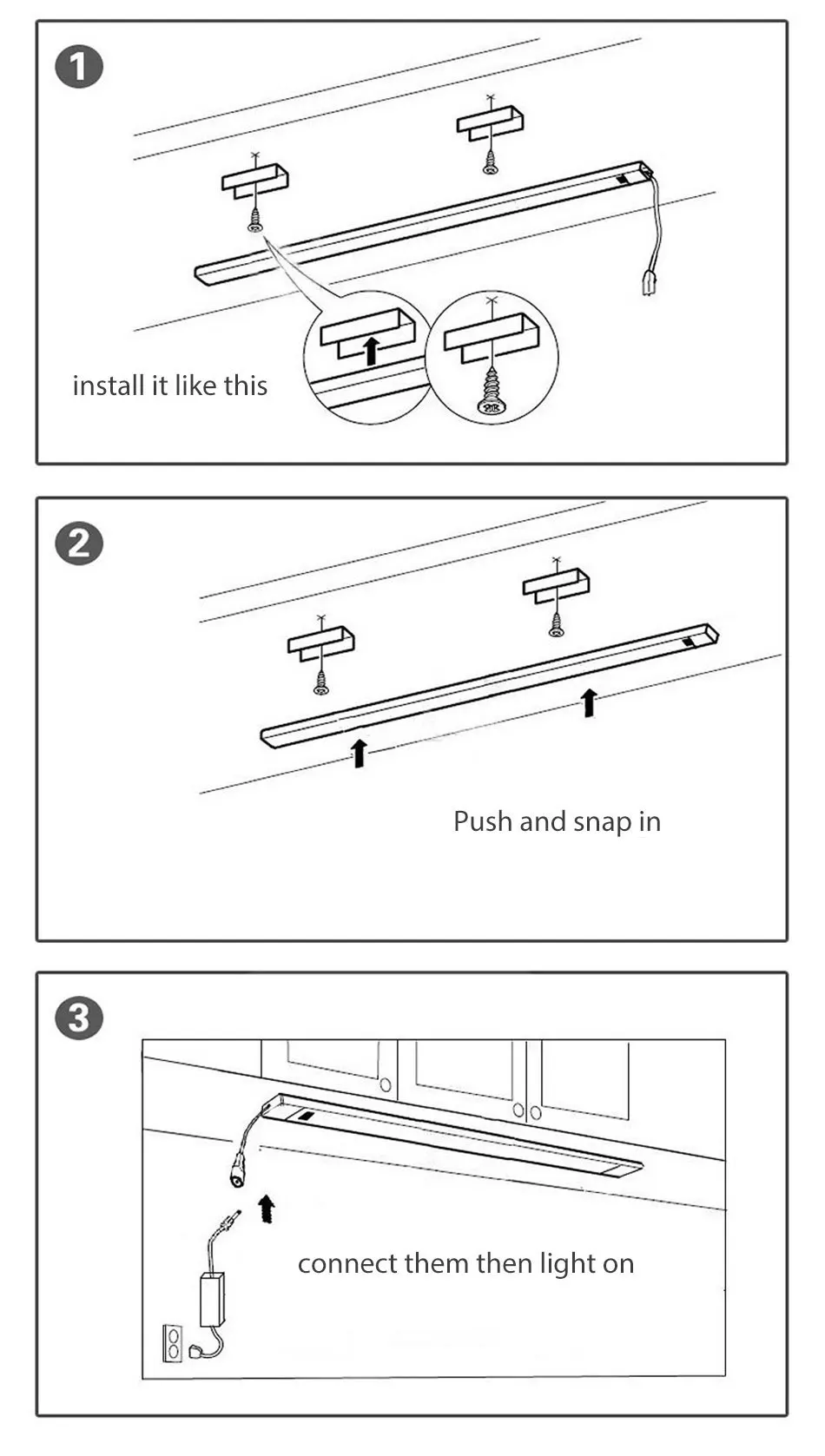 1

install it like this

2

Push and snap in

3

connect them then light on