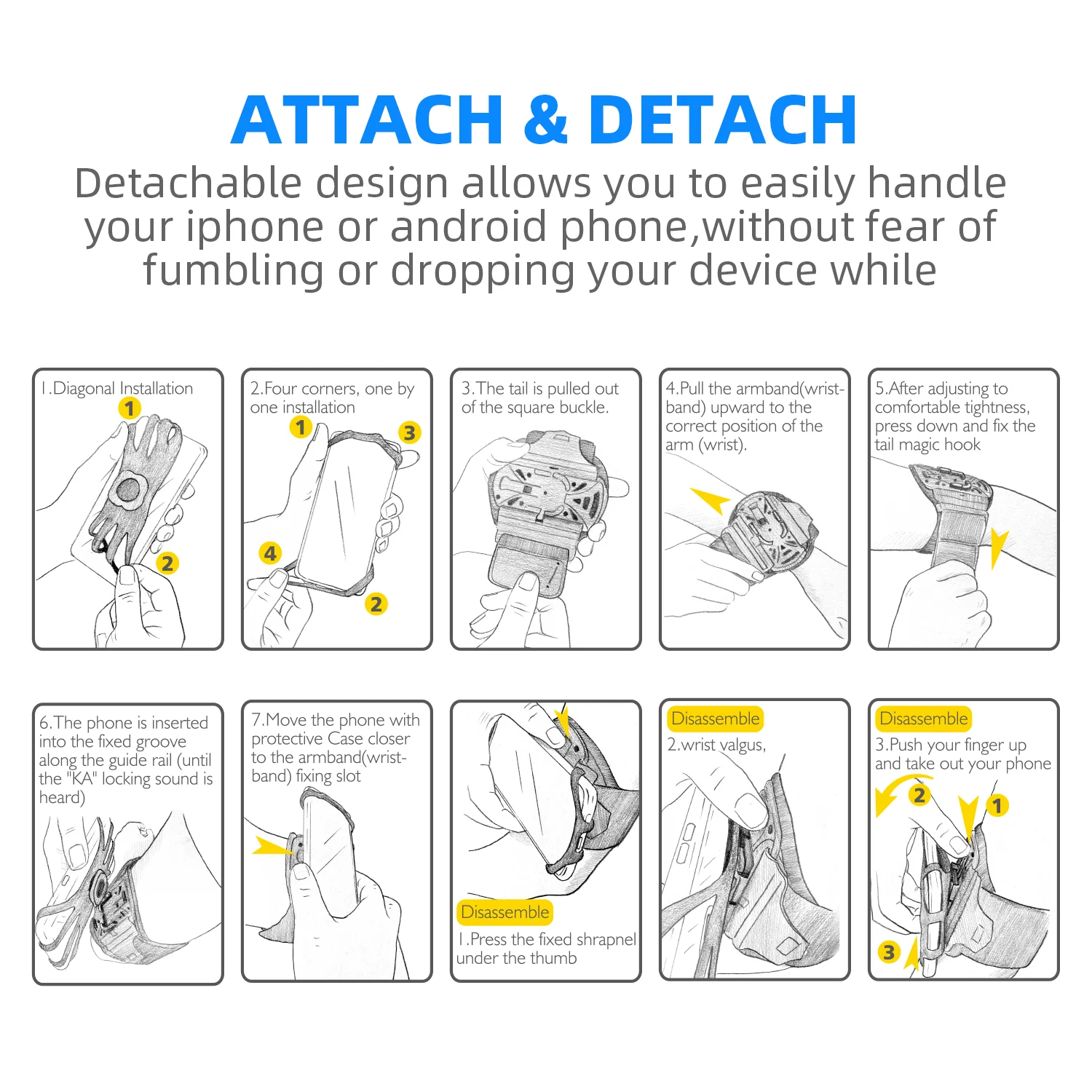 ATTACH & DETACH

Detachable design allows you to easily handle your iphone or android phone,without fear of fumbling or dropping your device while

1.Diagonal Installation
1
2

2.Four corners, one by one installation
1
3
4
2

3.The tail is pulled out of the square buckle.

4.Pull the armband(wristband) upward to the correct position of the arm (wrist).

5.After adjusting to comfortable tightness, press down and fix the tail magic hook

6.The phone is inserted into the fixed groove along the guide rail (until the "KA" locking sound is heard)

7.Move the phone with protective Case closer to the armband(wristband) fixing slot

Disassemble
1.Press the fixed shrapnel under the thumb

Disassemble
2.wrist valgus,

Disassemble
3.Push your finger up and take out your phone
2
1
3