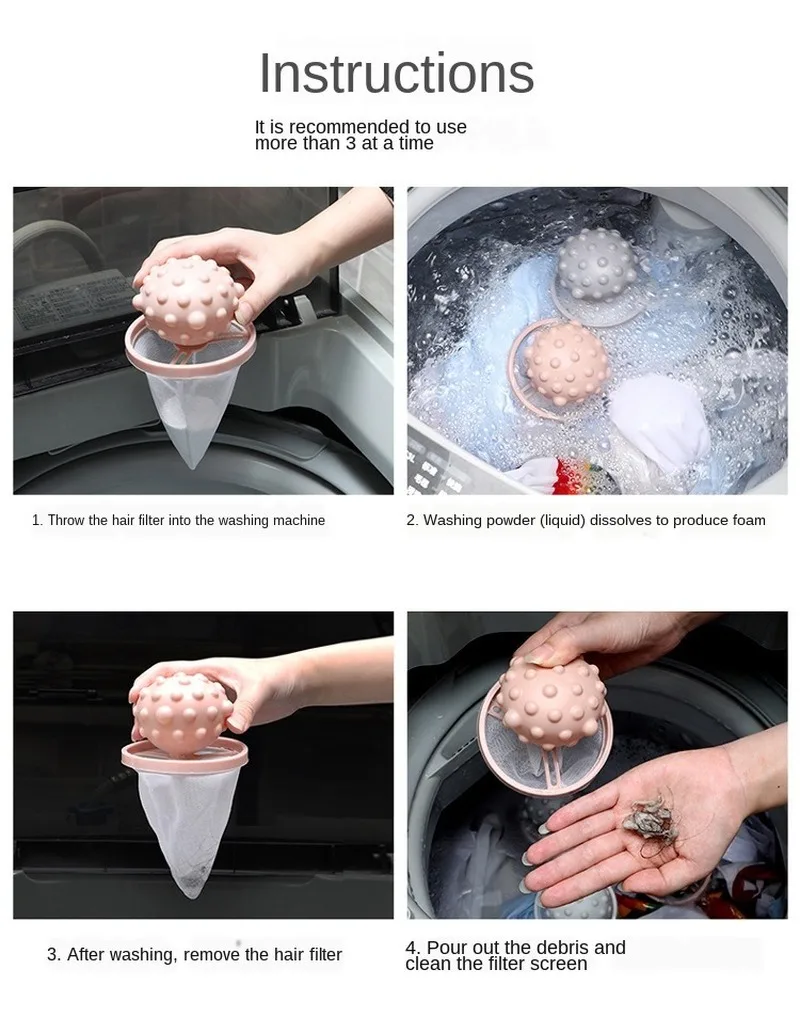 Instructions

It is recommended to use more than 3 at a time

1. Throw the hair filter into the washing machine

2. Washing powder (liquid) dissolves to produce foam

3. After washing, remove the hair filter

4. Pour out the debris and clean the filter screen