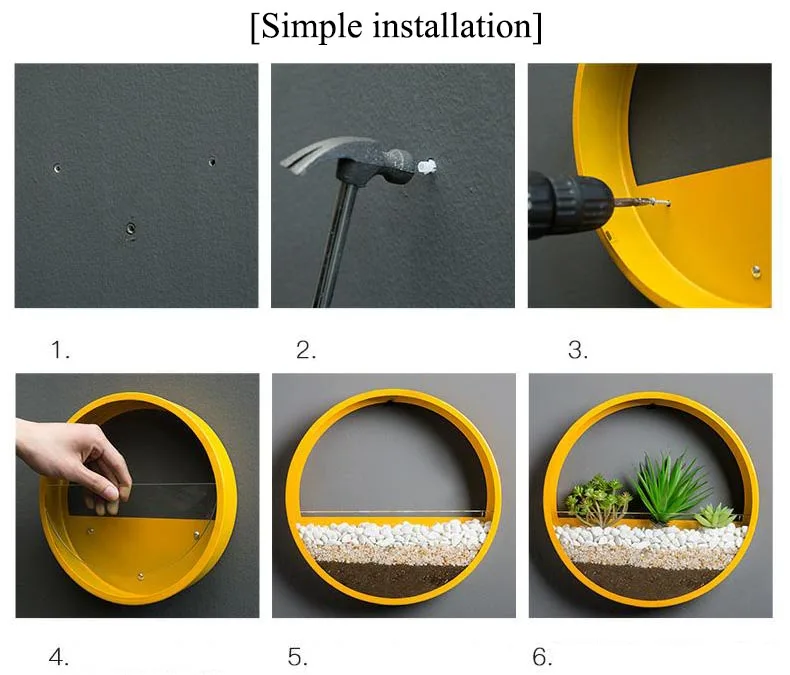 [Simple installation]

1.

2.

3.

4.

5.

6.