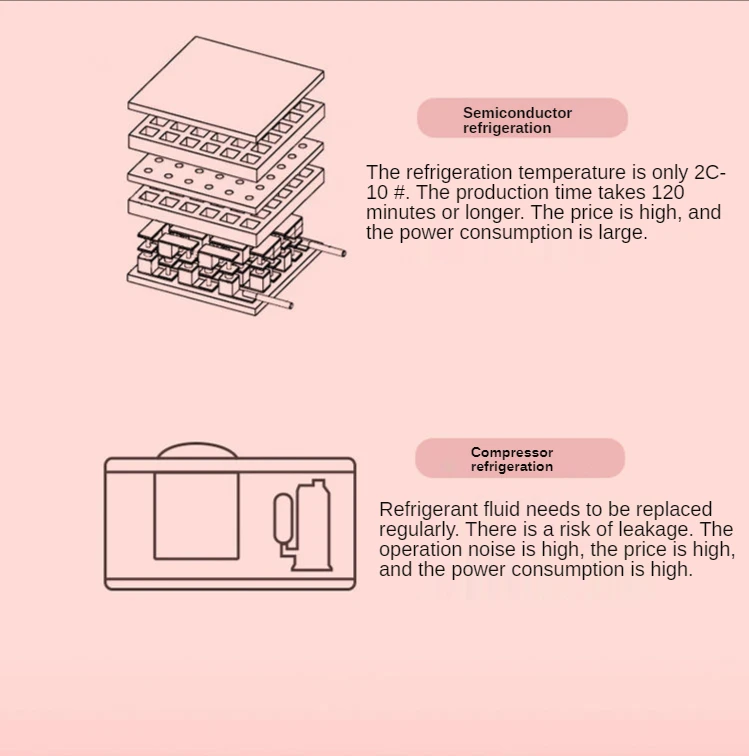 Semiconductor refrigeration

The refrigeration temperature is only 2C-10 #. The production time takes 120 minutes or longer. The price is high, and the power consumption is large.

Compressor refrigeration

Refrigerant fluid needs to be replaced regularly. There is a risk of leakage. The operation noise is high, the price is high, and the power consumption is high.