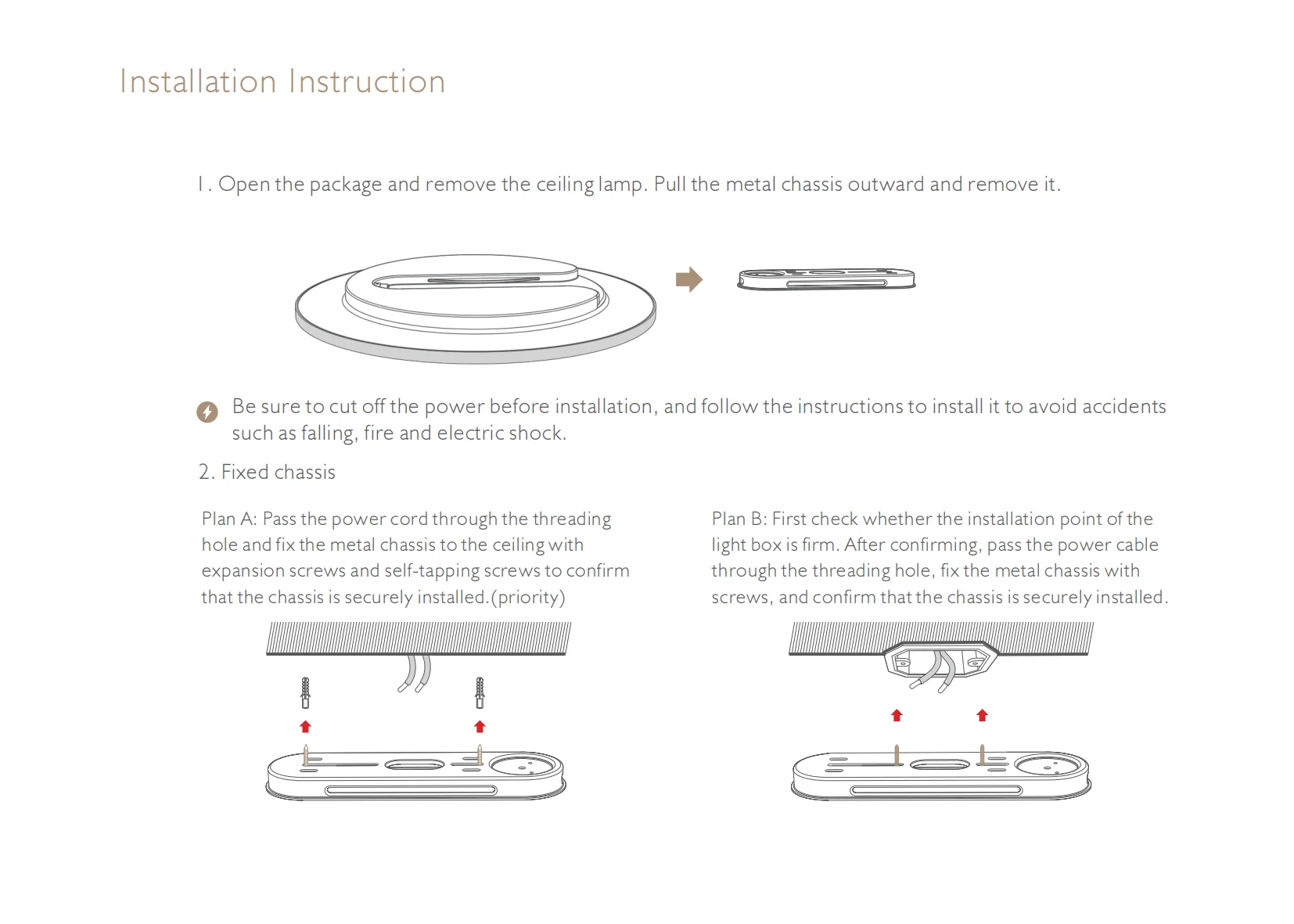 Installation Instruction

1. Open the package and remove the ceiling lamp. Pull the metal chassis outward and remove it.

Be sure to cut off the power before installation, and follow the instructions to install it to avoid accidents such as falling, fire and electric shock.

2. Fixed chassis

Plan A: Pass the power cord through the threading hole and fix the metal chassis to the ceiling with expansion screws and self-tapping screws to confirm that the chassis is securely installed.(priority)

Plan B: First check whether the installation point of the light box is firm. After confirming, pass the power cable through the threading hole, fix the metal chassis with screws, and confirm that the chassis is securely installed.