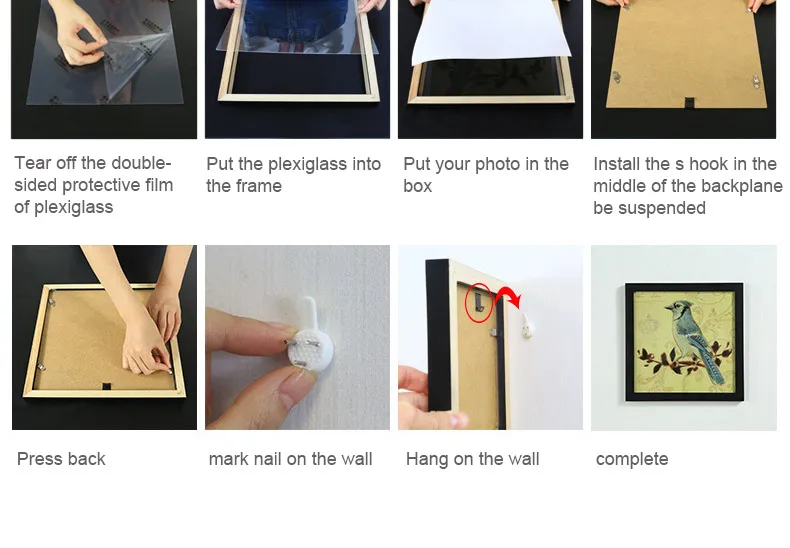 Tear off the double-sided protective film of plexiglass

Put the plexiglass into the frame

Put your photo in the box

Install the s hook in the middle of the backplane be suspended

Press back

mark nail on the wall

Hang on the wall

complete