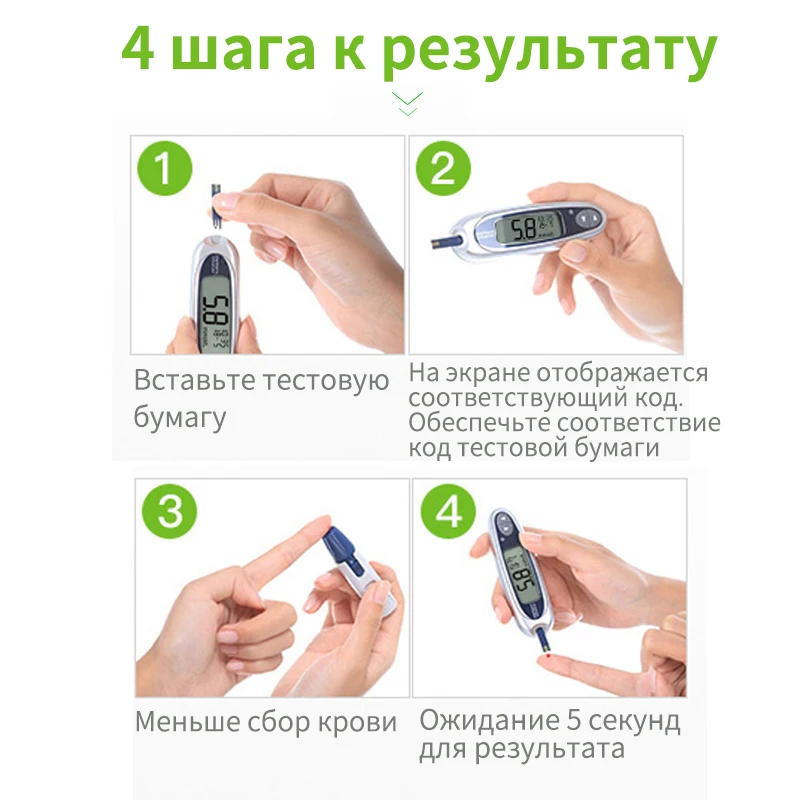 4 шага к результату

1

5.8

Вставьте тестовую бумагу

2

5.8

На экране отображается соответствующий код. Обеспечьте соответствие код тестовой бумаги

3

Меньше сбор крови

4

5.8

Ожидание 5 секунд для результата