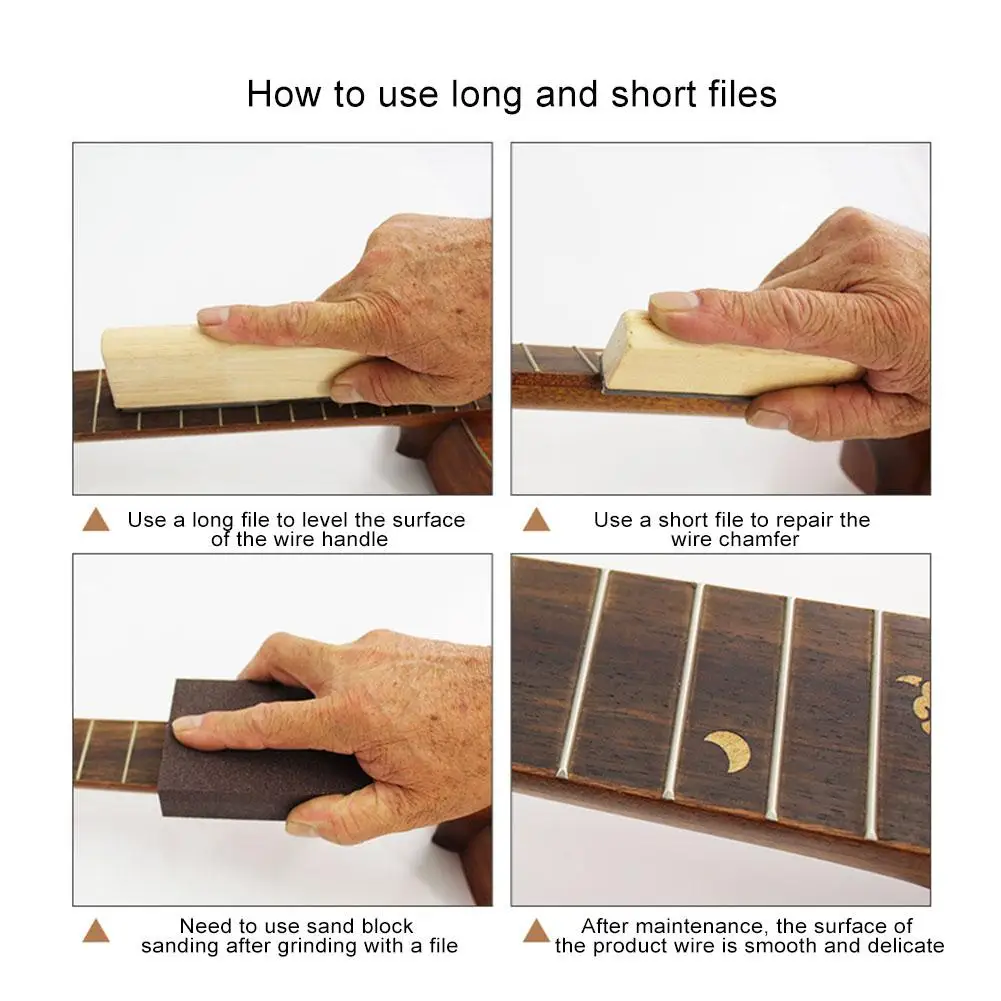 How to use long and short files

Use a long file to level the surface of the wire handle

Use a short file to repair the wire chamfer

Need to use sand block sanding after grinding with a file

After maintenance, the surface of the product wire is smooth and delicate