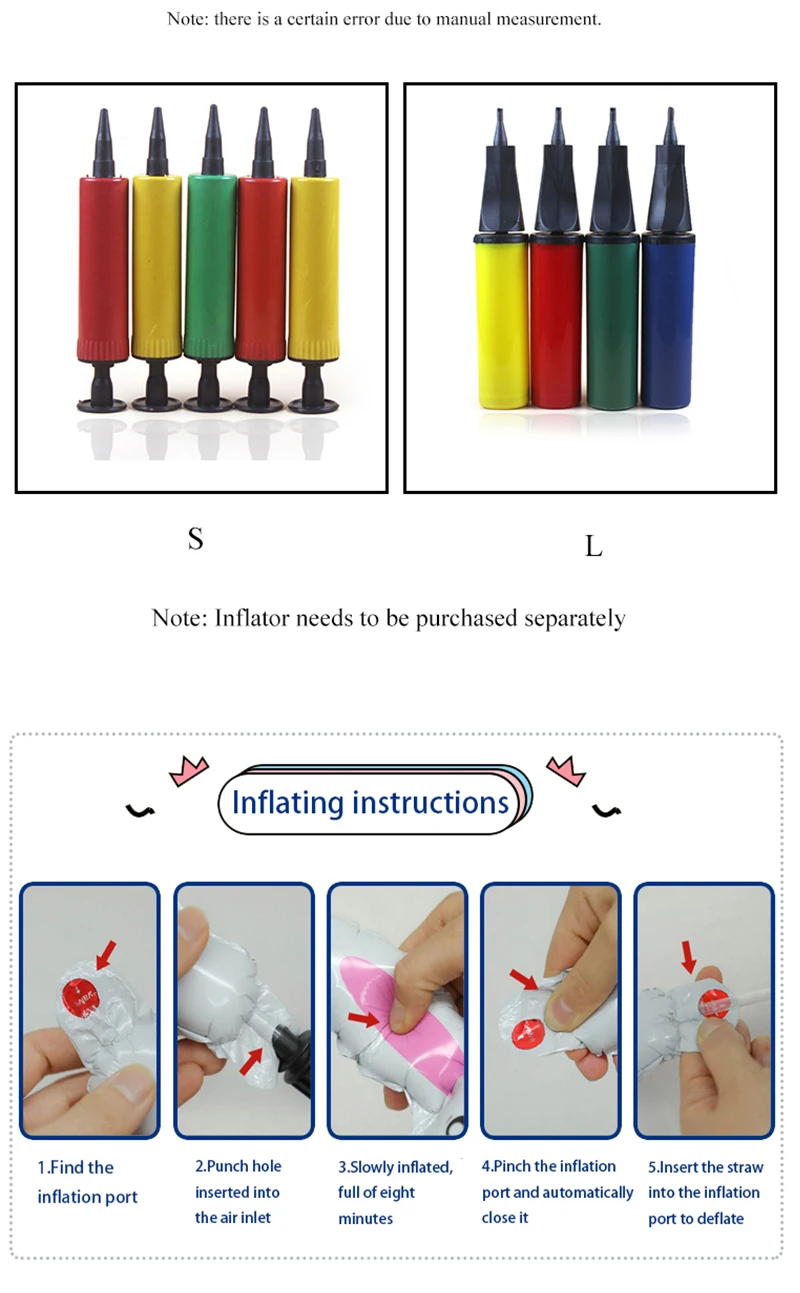 Note: there is a certain error due to manual measurement.

S

L

Note: Inflator needs to be purchased separately

Inflating instructions

1.Find the inflation port

2.Punch hole inserted into the air inlet

3.Slowly inflated, full of eight minutes

4.Pinch the inflation port and automatically close it

5.Insert the straw into the inflation port to deflate