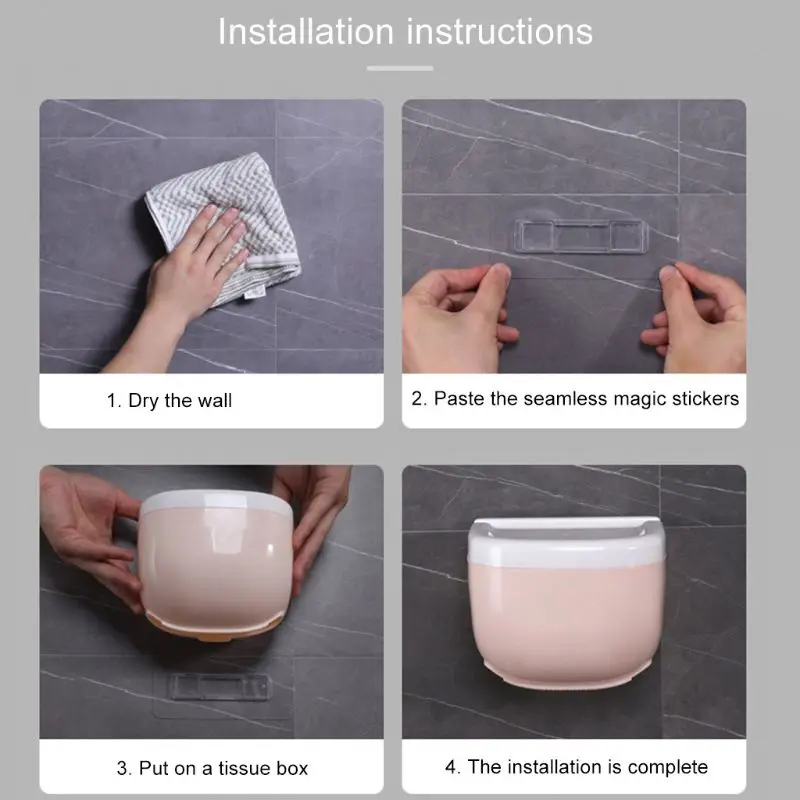 Installation instructions

1. Dry the wall

2. Paste the seamless magic stickers

3. Put on a tissue box

4. The installation is complete