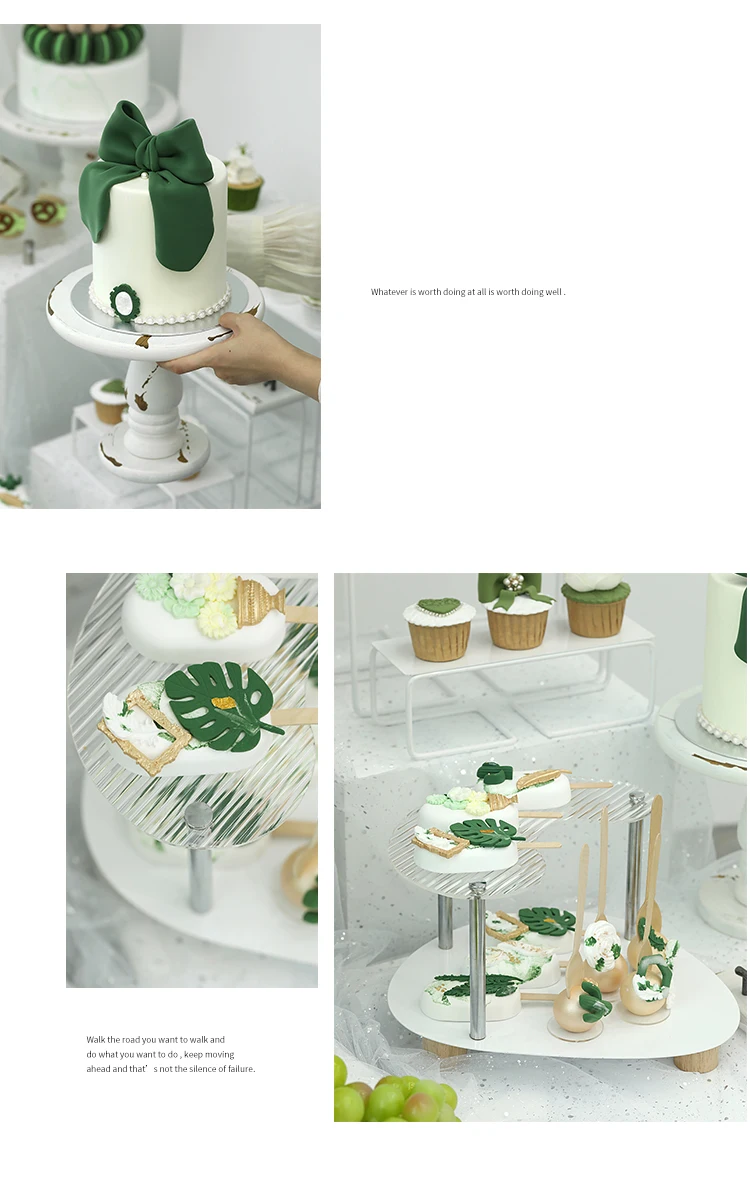 Whatever is worth doing at all is worth doing well .

Walk the road you want to walk and do what you want to do , keep moving ahead and that' s not the silence of failure.