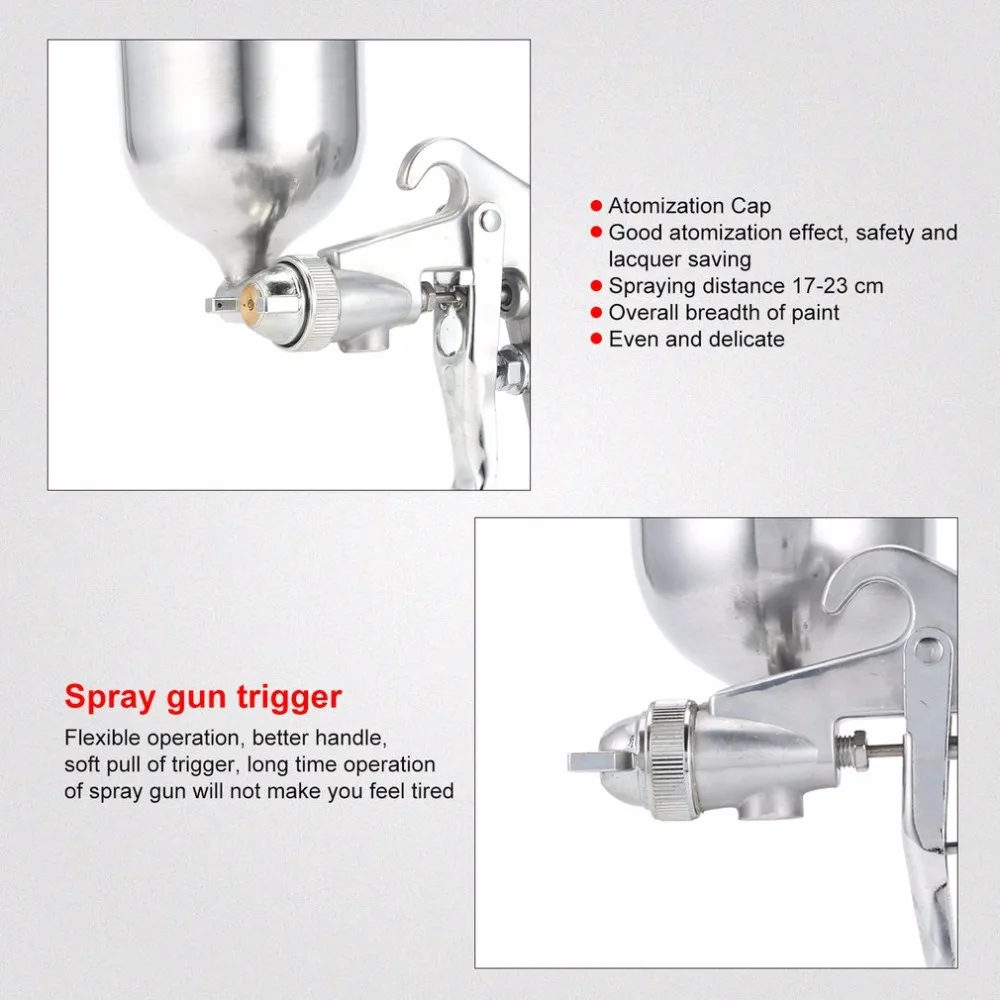 ● Atomization Cap
● Good atomization effect, safety and lacquer saving
● Spraying distance 17-23 cm
● Overall breadth of paint
● Even and delicate

Spray gun trigger

Flexible operation, better handle, soft pull of trigger, long time operation of spray gun will not make you feel tired