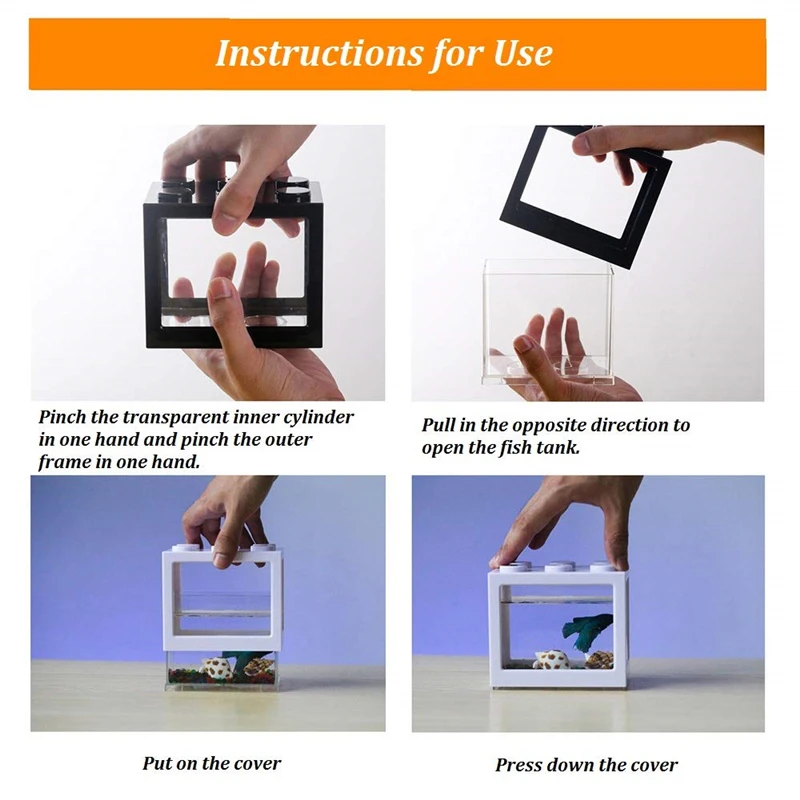 Instructions for Use

Pinch the transparent inner cylinder in one hand and pinch the outer frame in one hand.

Pull in the opposite direction to open the fish tank.

Put on the cover

Press down the cover