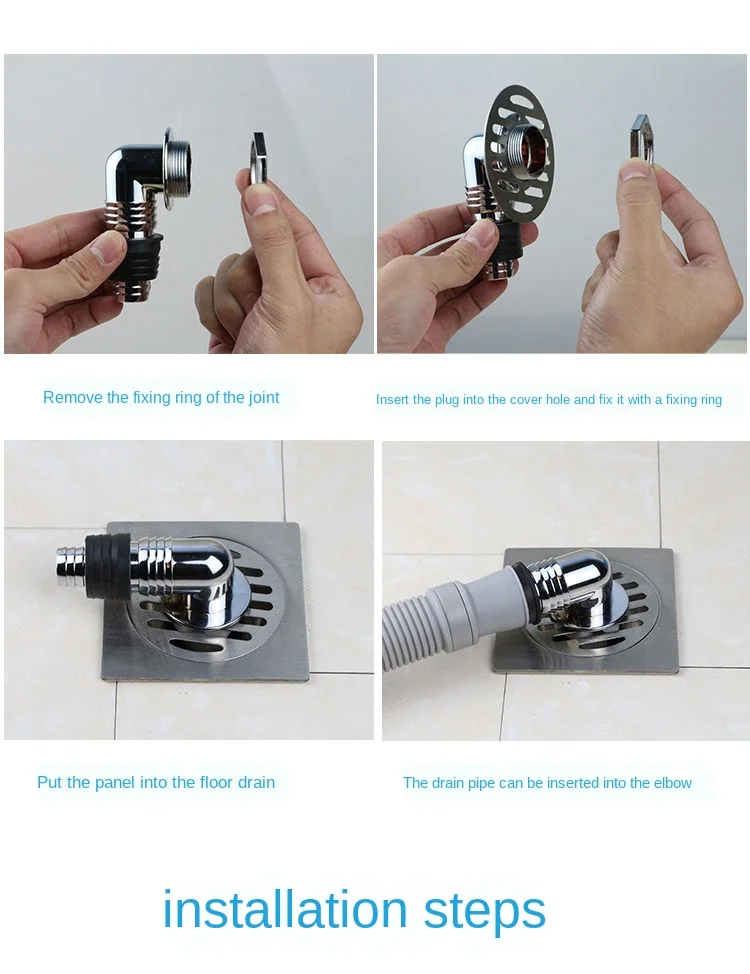 Remove the fixing ring of the joint

Insert the plug into the cover hole and fix it with a fixing ring

Put the panel into the floor drain

The drain pipe can be inserted into the elbow

installation steps