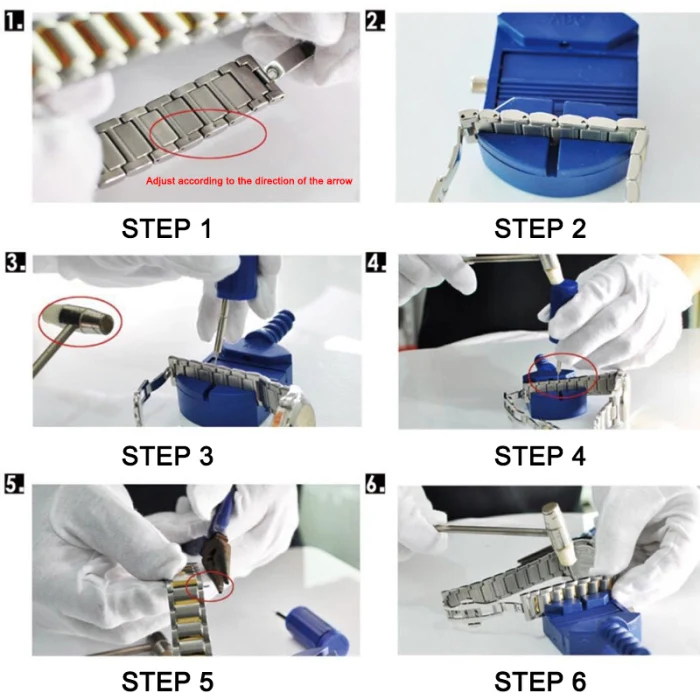 1.

Adjust according to the direction of the arrow

STEP 1

2.

STEP 2

3.

STEP 3

4.

STEP 4

5.

STEP 5

6.

STEP 6