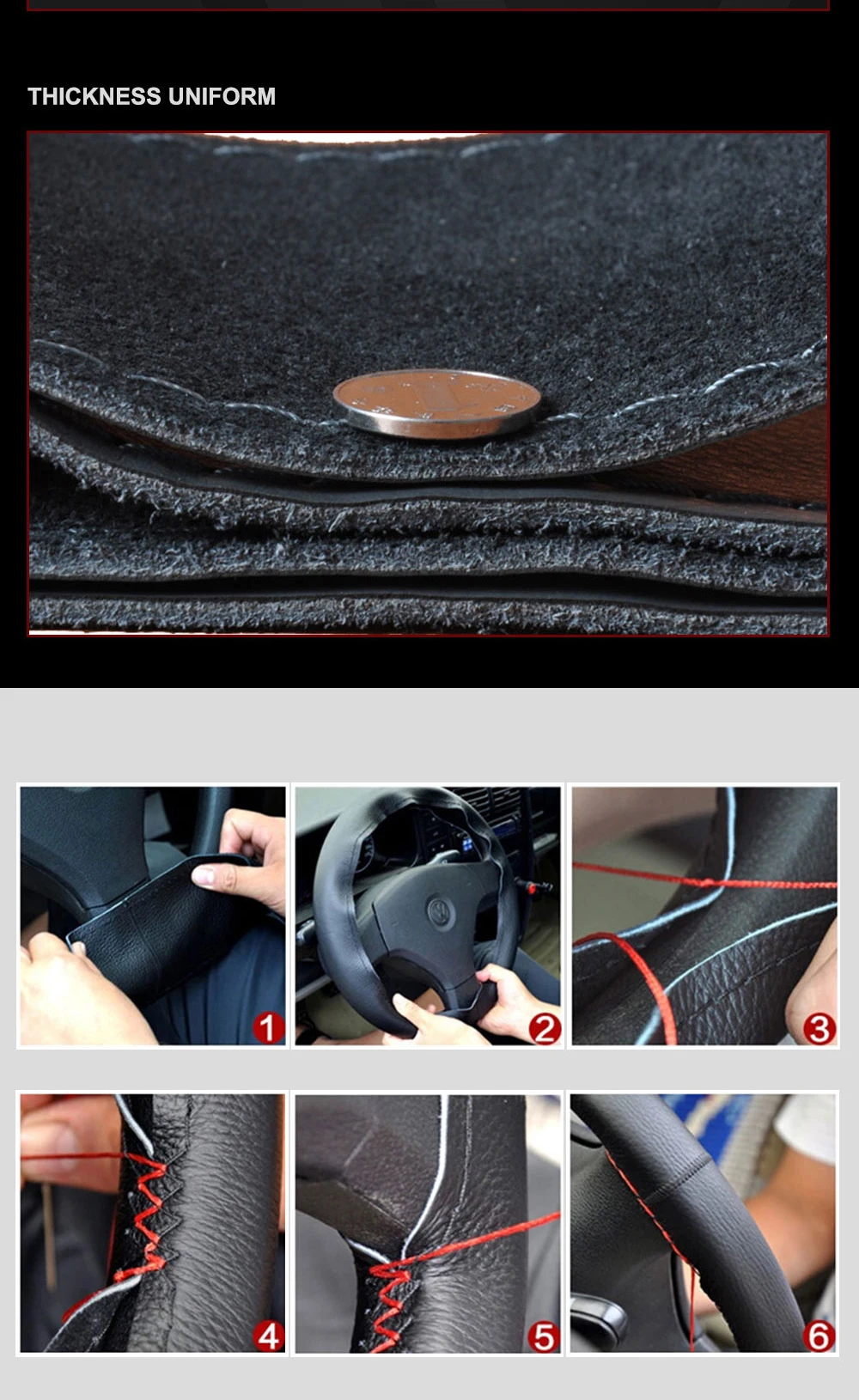 THICKNESS UNIFORM

1

2

3

4

5

6