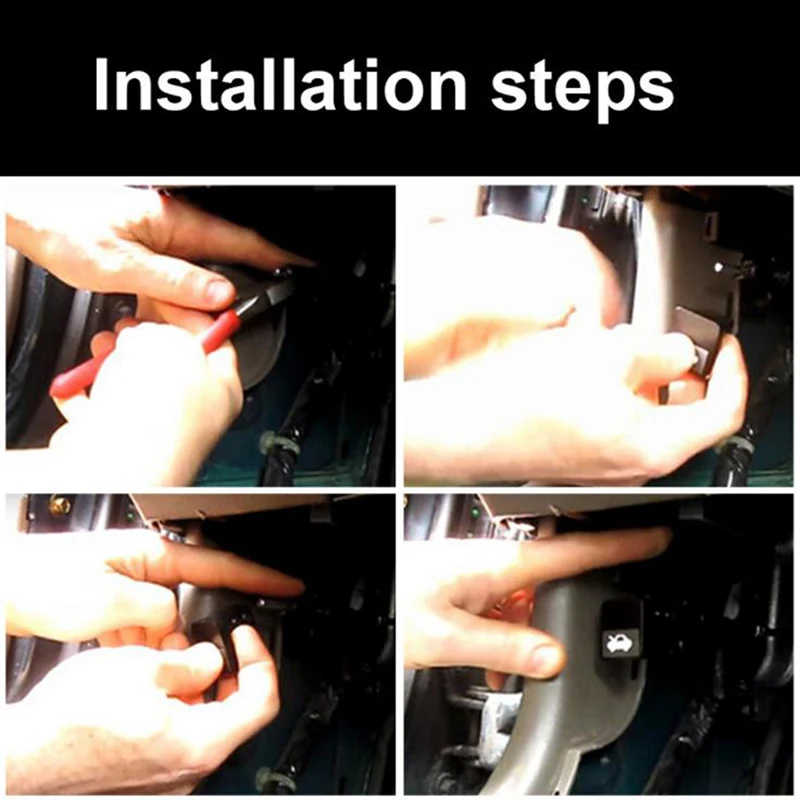 Installation steps