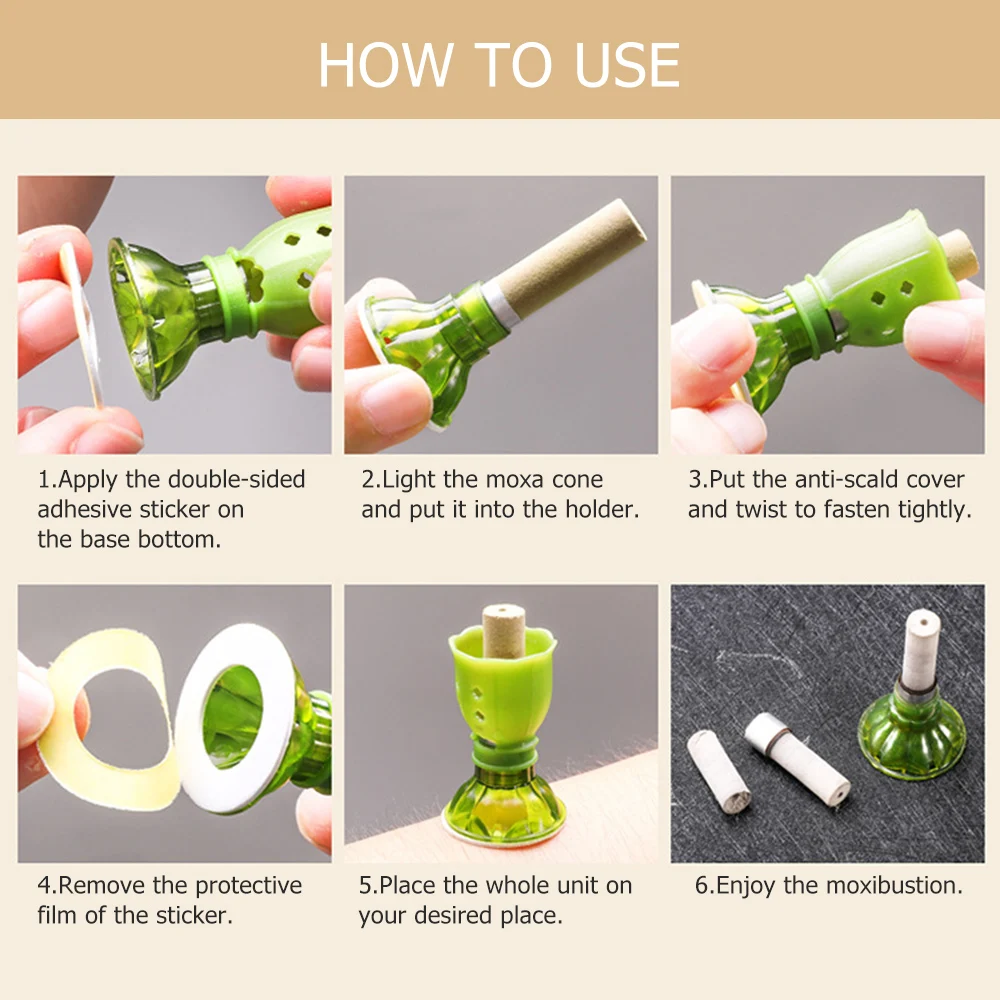 HOW TO USE

1.Apply the double-sided adhesive sticker on the base bottom.

2.Light the moxa cone and put it into the holder.

3.Put the anti-scald cover and twist to fasten tightly.

4.Remove the protective film of the sticker.

5.Place the whole unit on your desired place.

6.Enjoy the moxibustion.