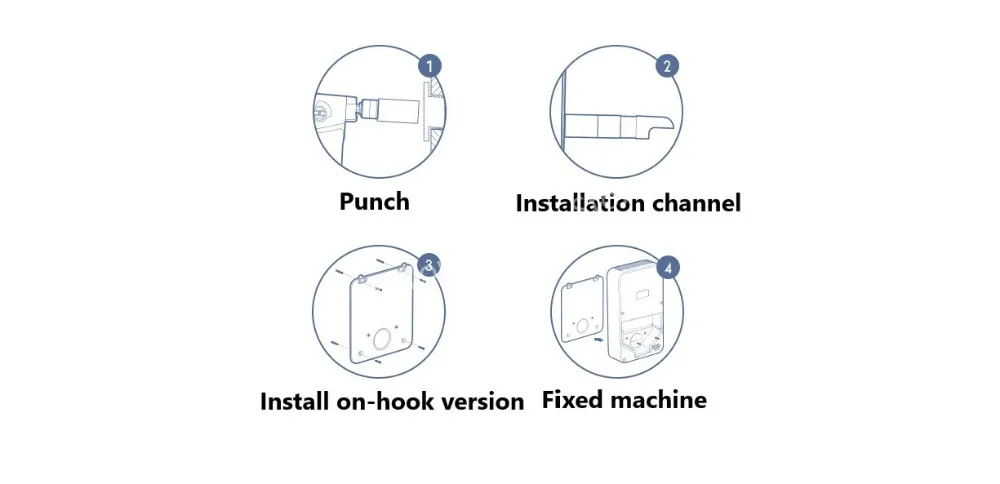 1
Punch

2
Installation channel

3
Install on-hook version

4
Fixed machine