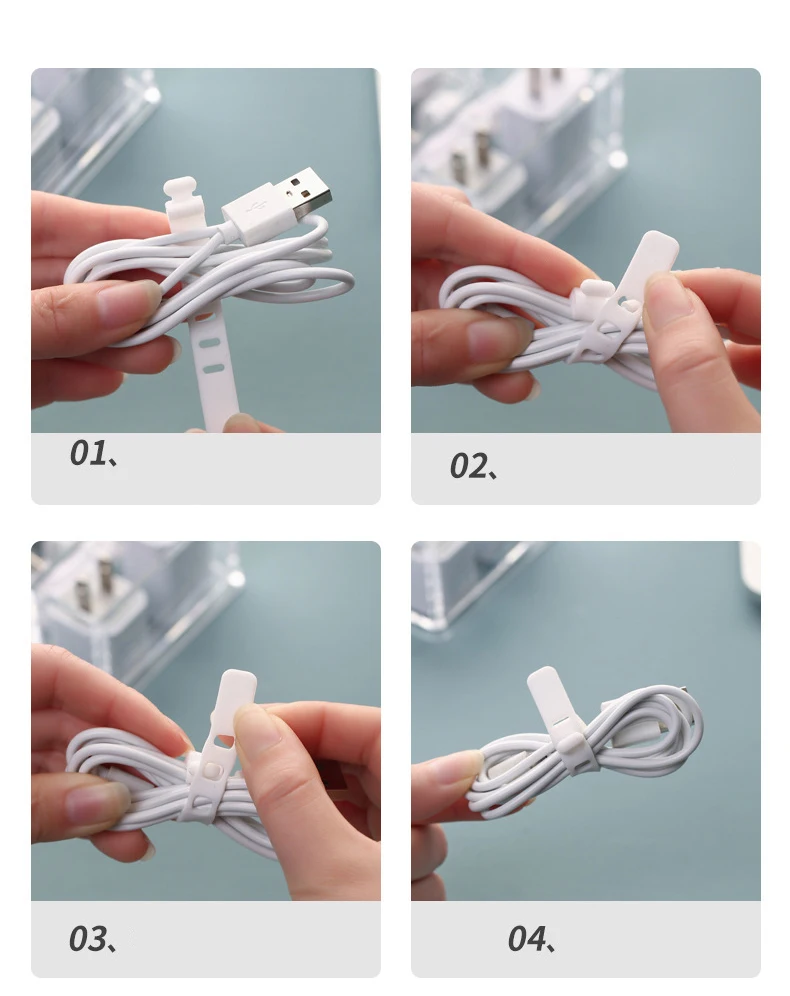 01、

02、

03、

04、