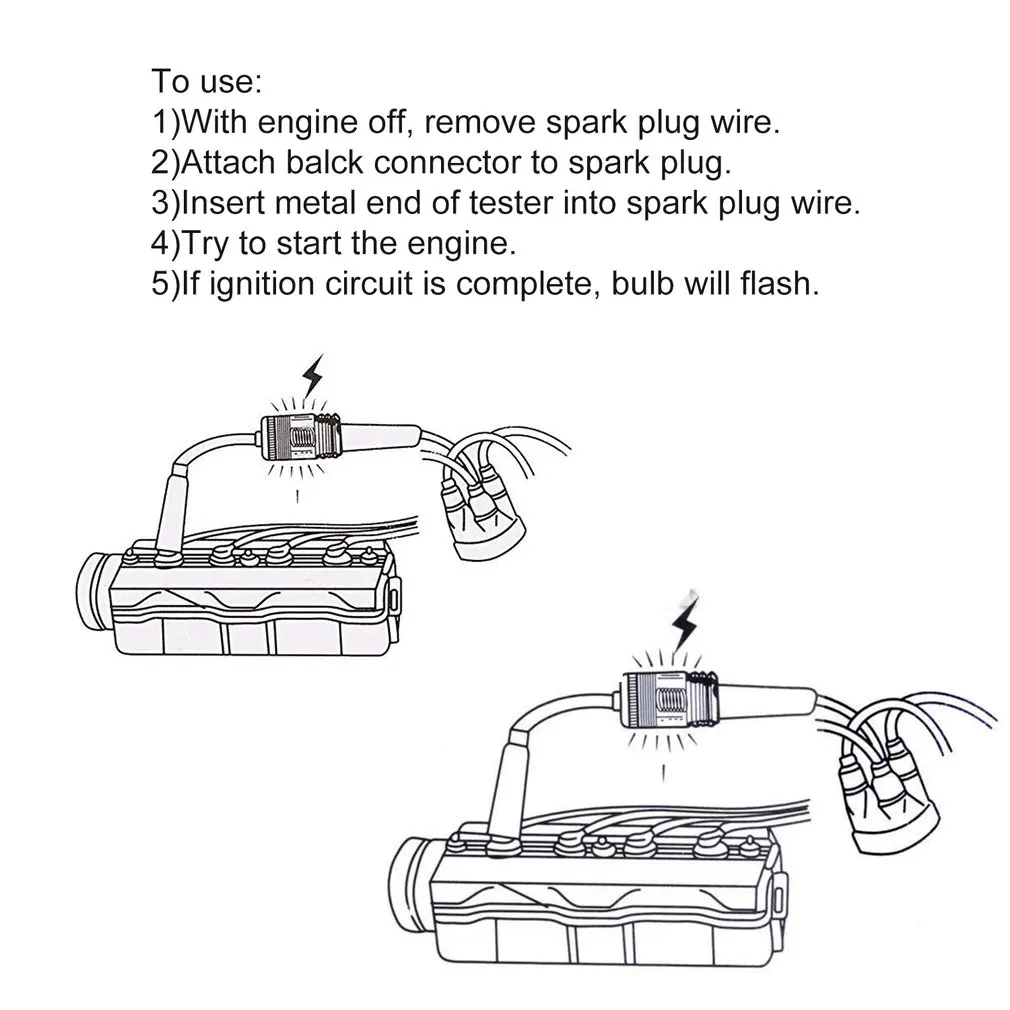 To use:
1)With engine off, remove spark plug wire.
2)Attach balck connector to spark plug.
3)Insert metal end of tester into spark plug wire.
4)Try to start the engine.
5)If ignition circuit is complete, bulb will flash.