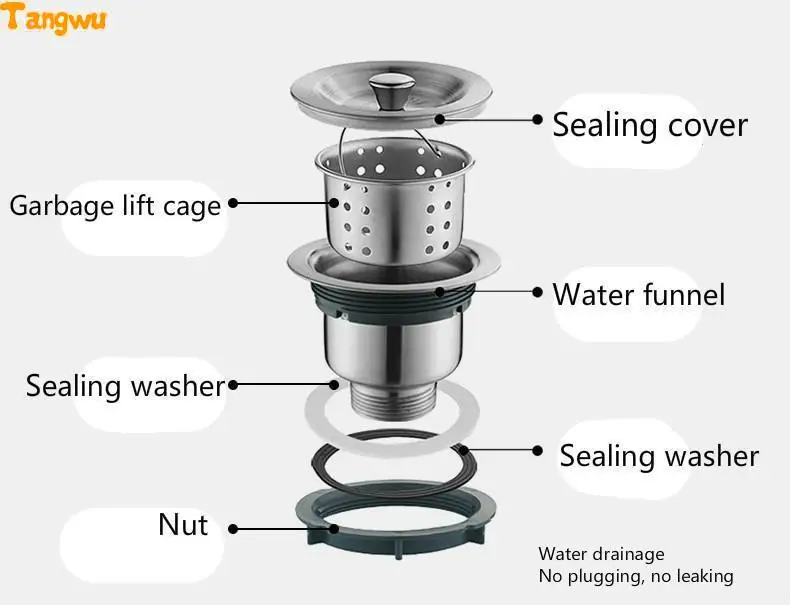 Tangwu

Sealing cover

Garbage lift cage

Water funnel

Sealing washer

Sealing washer

Nut

Water drainage
No plugging, no leaking