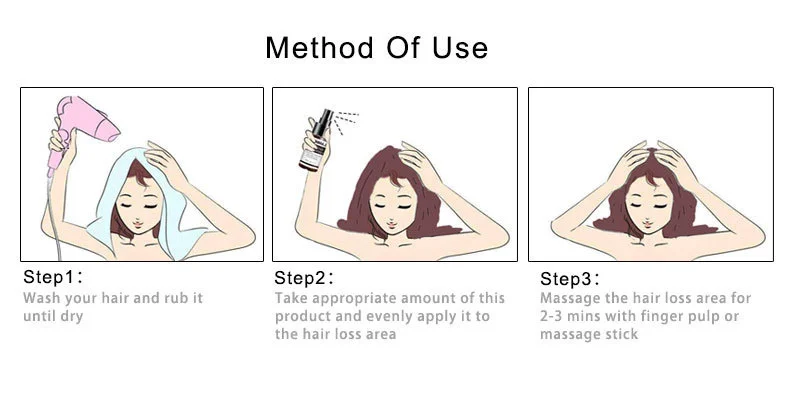 Method Of Use

Step1:
Wash your hair and rub it until dry

Step2:
Take appropriate amount of this product and evenly apply it to the hair loss area

Step3:
Massage the hair loss area for 2-3 mins with finger pulp or massage stick