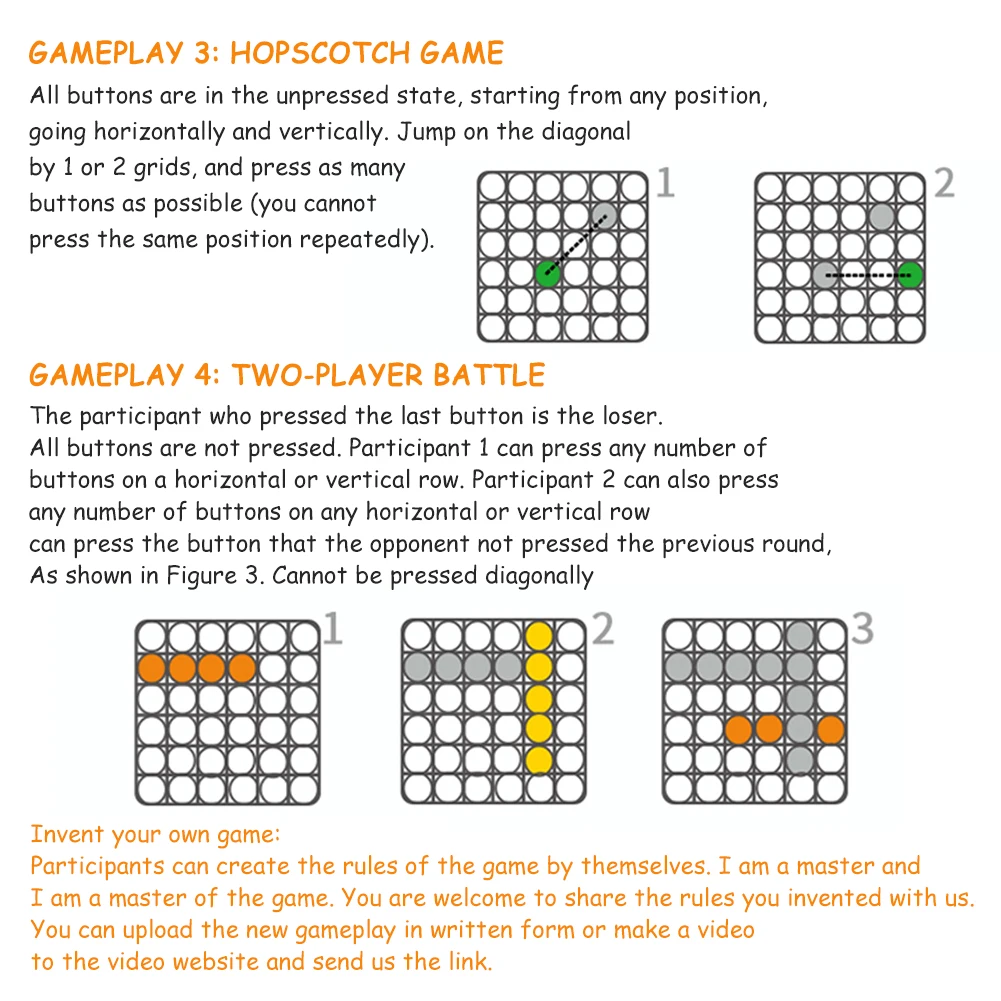 GAMEPLAY 3: HOPSCOTCH GAME

All buttons are in the unpressed state, starting from any position, going horizontally and vertically. Jump on the diagonal by 1 or 2 grids, and press as many buttons as possible (you cannot press the same position repeatedly).

1

2

GAMEPLAY 4: TWO-PLAYER BATTLE

The participant who pressed the last button is the loser.
All buttons are not pressed. Participant 1 can press any number of buttons on a horizontal or vertical row. Participant 2 can also press any number of buttons on any horizontal or vertical row can press the button that the opponent not pressed the previous round, As shown in Figure 3. Cannot be pressed diagonally

1

2

3

Invent your own game:
Participants can create the rules of the game by themselves. I am a master and I am a master of the game. You are welcome to share the rules you invented with us. You can upload the new gameplay in written form or make a video to the video website and send us the link.