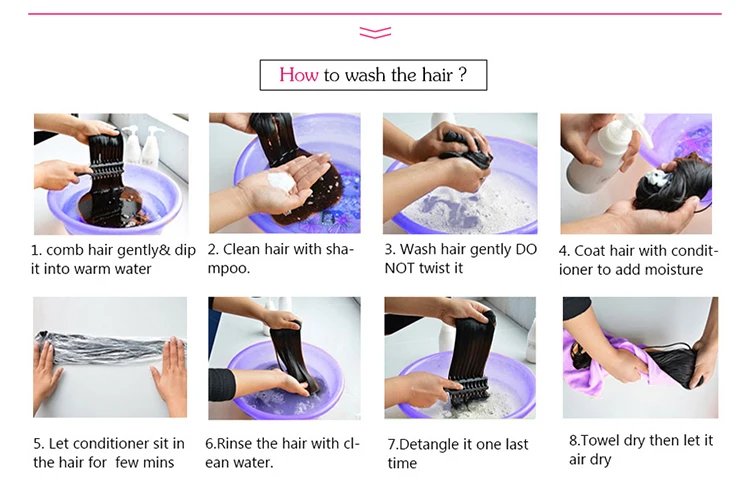 How to wash the hair ?

1. comb hair gently& dip it into warm water

2. Clean hair with shampoo.

3. Wash hair gently DO NOT twist it

4. Coat hair with conditioner to add moisture

5. Let conditioner sit in the hair for few mins

6.Rinse the hair with clean water.

7.Detangle it one last time

8.Towel dry then let it air dry