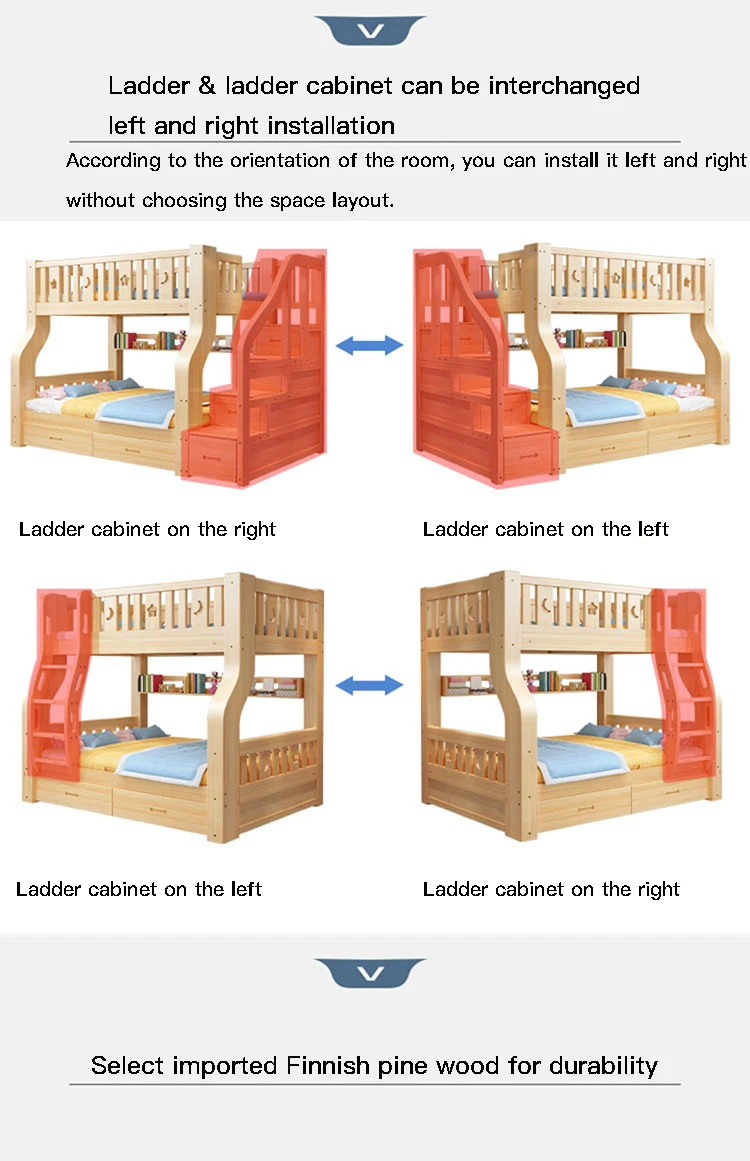 Ladder & ladder cabinet can be interchanged left and right installation

According to the orientation of the room, you can install it left and right without choosing the space layout.

Ladder cabinet on the right

Ladder cabinet on the left

Ladder cabinet on the left

Ladder cabinet on the right

Select imported Finnish pine wood for durability