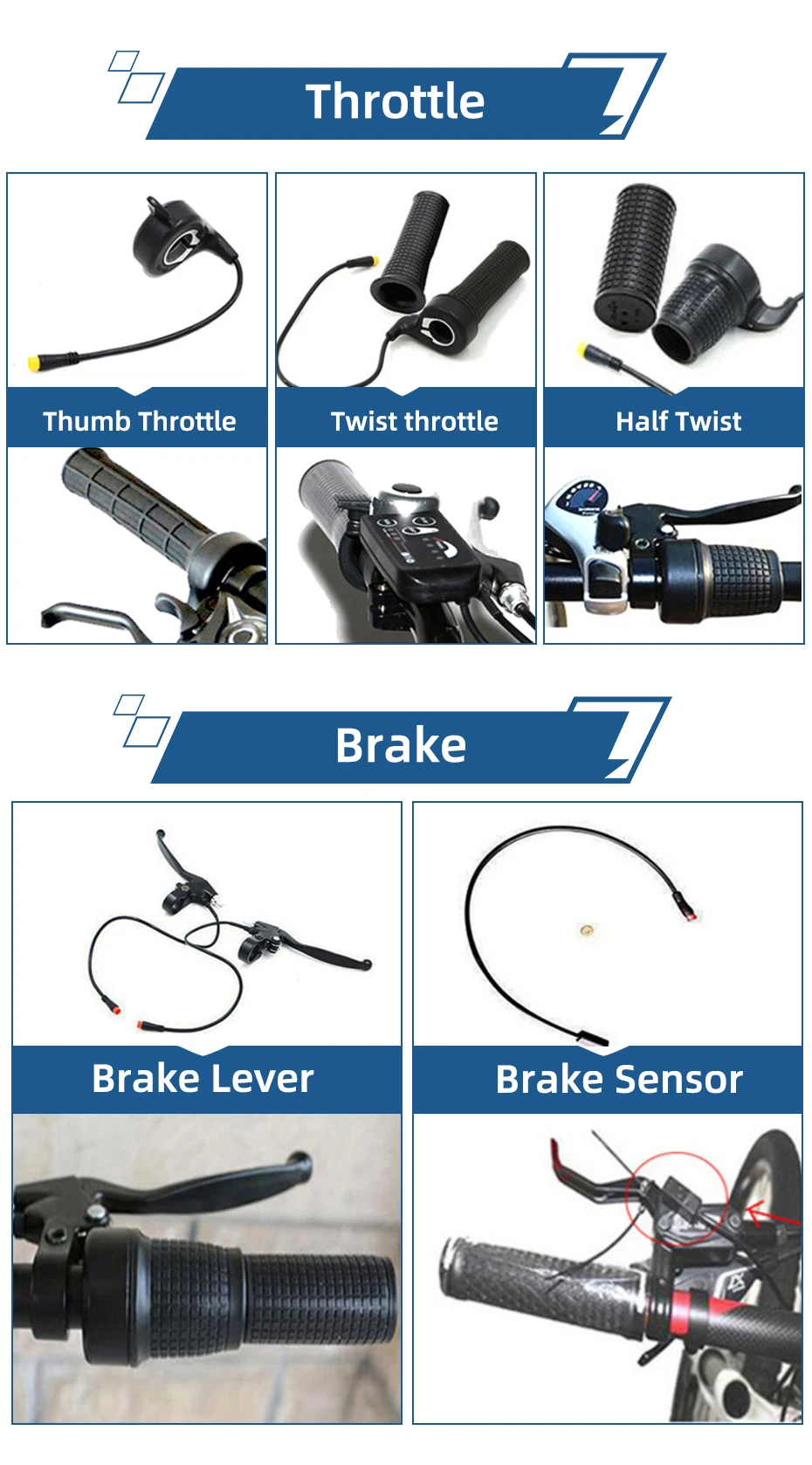 Throttle

Thumb Throttle

Twist throttle

Half Twist

Brake

Brake Lever

Brake Sensor