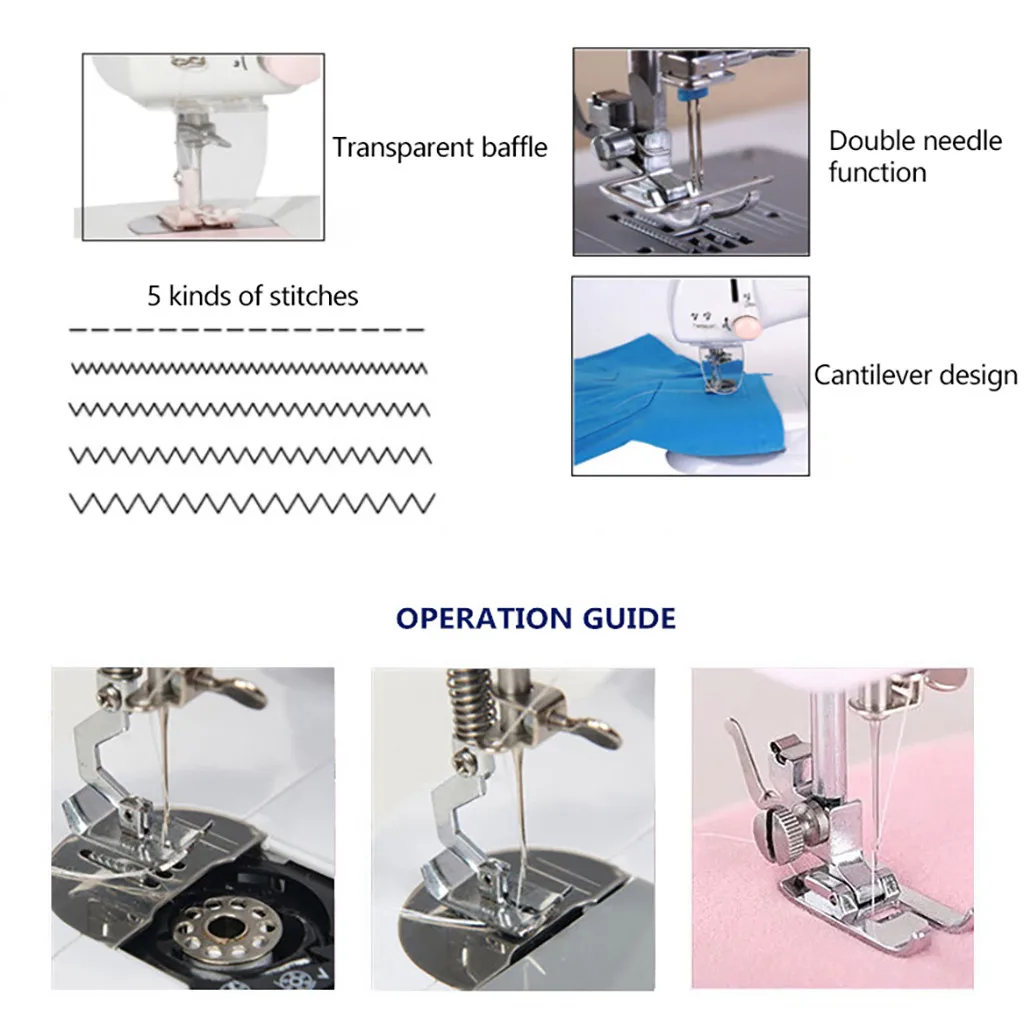 Transparent baffle

Double needle function

5 kinds of stitches

Cantilever design

OPERATION GUIDE