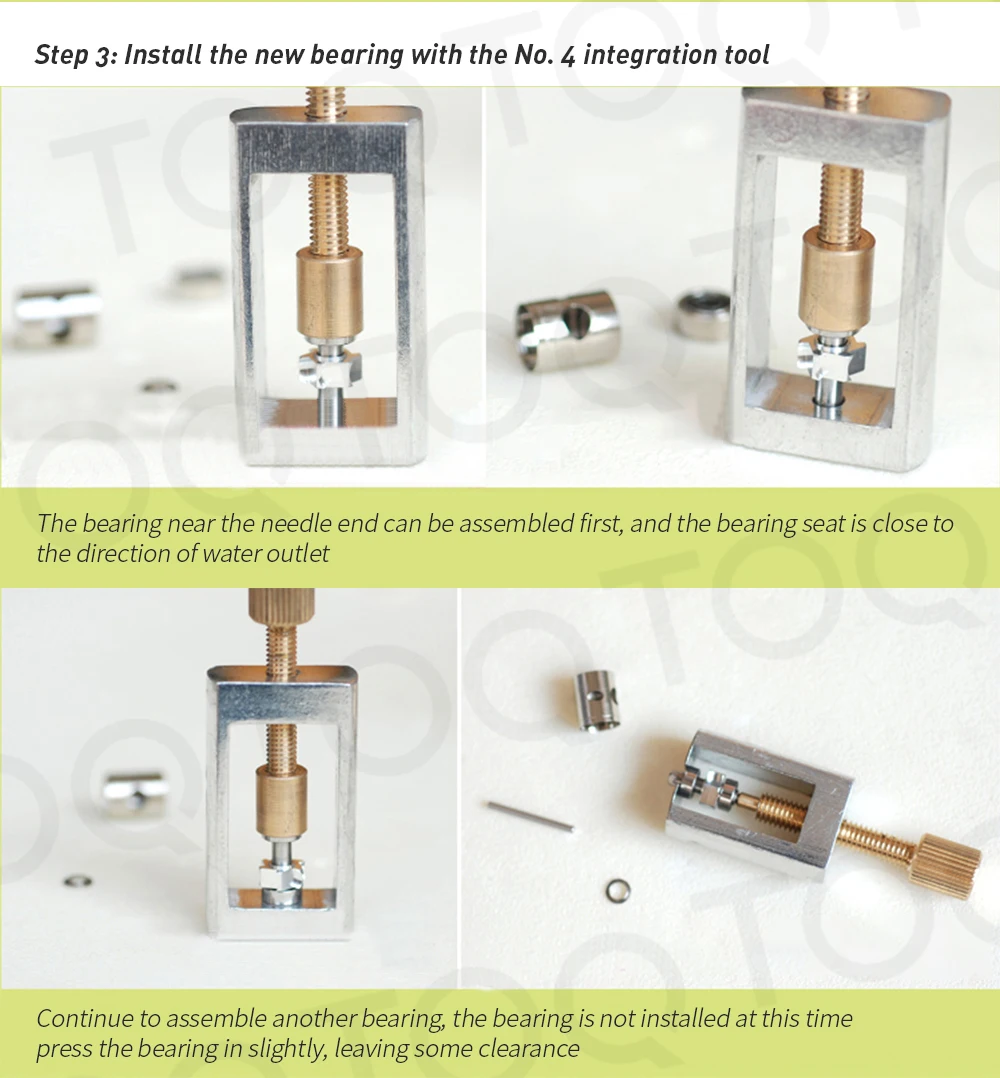 Step 3: Install the new bearing with the No. 4 integration tool

The bearing near the needle end can be assembled first, and the bearing seat is close to the direction of water outlet

Continue to assemble another bearing, the bearing is not installed at this time press the bearing in slightly, leaving some clearance