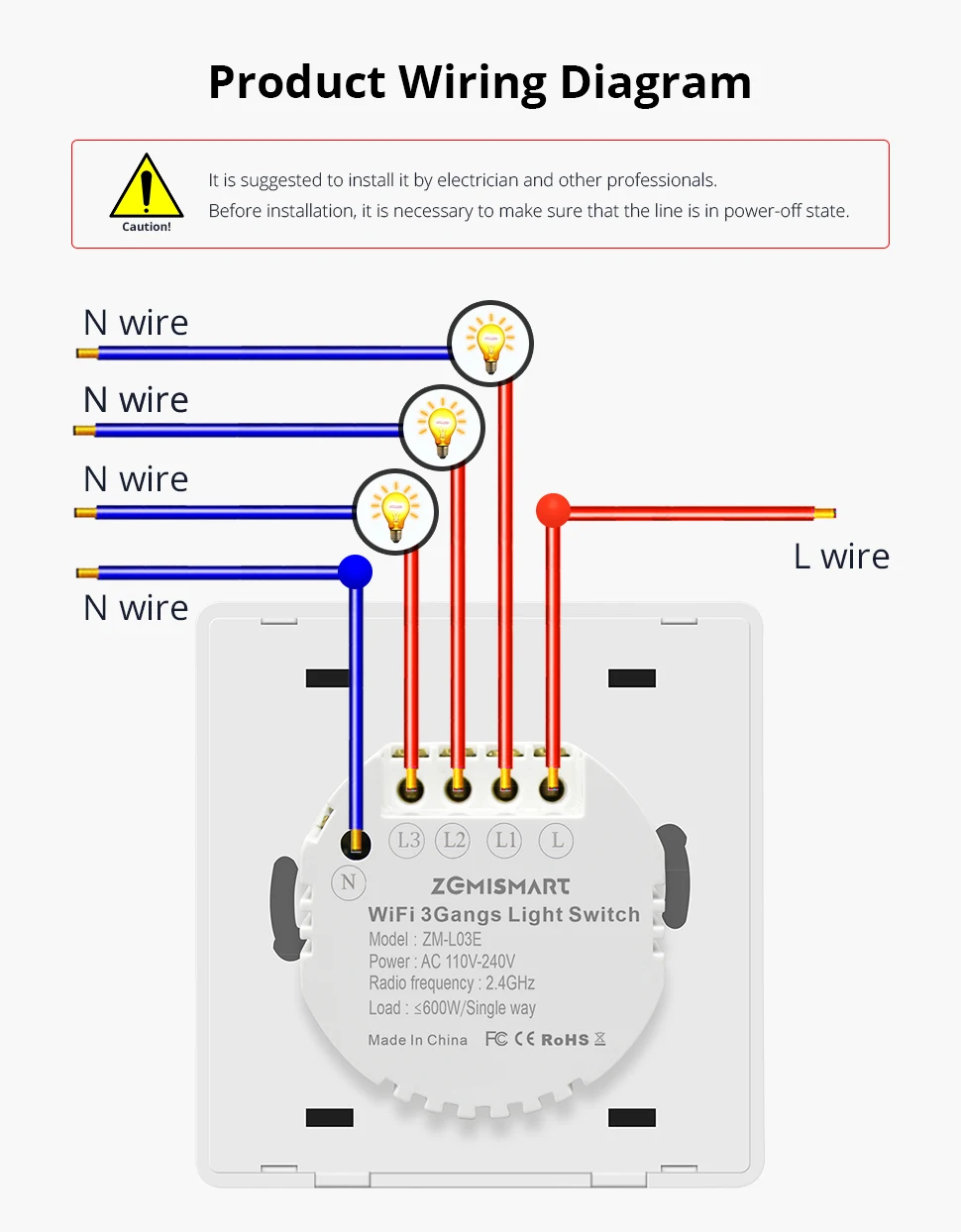 Product Wiring Diagram

Caution!

It is suggested to install it by electrician and other professionals.
Before installation, it is necessary to make sure that the line is in power-off state.

N wire

N wire

N wire

N wire

L wire

L3 L2 L1 L

N

ZEMISMART

WiFi 3Gangs Light Switch

Model : ZM-L03E

Power : AC 110V-240V

Radio frequency : 2.4GHz

Load : ≤600W/Single way

Made In China FC CE RoHS