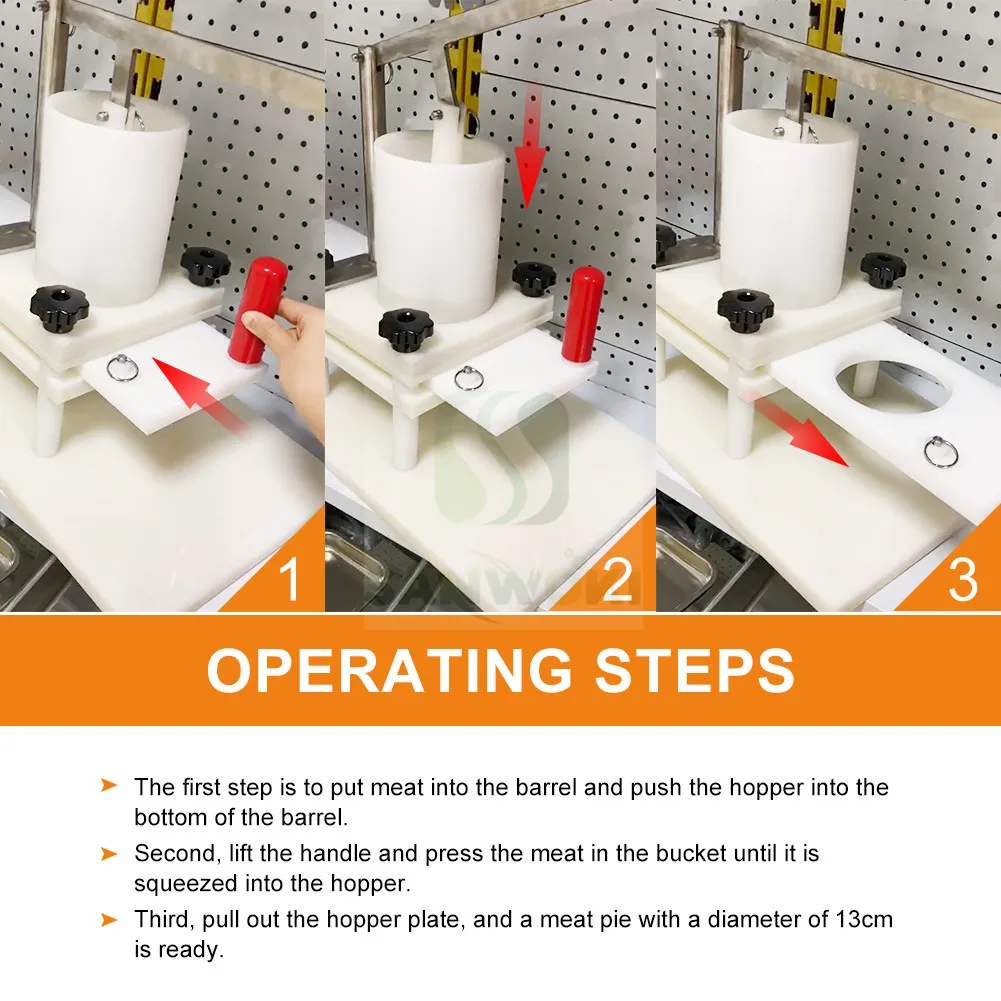 1

2

3

OPERATING STEPS

➤ The first step is to put meat into the barrel and push the hopper into the bottom of the barrel.

➤ Second, lift the handle and press the meat in the bucket until it is squeezed into the hopper.

➤ Third, pull out the hopper plate, and a meat pie with a diameter of 13cm is ready.