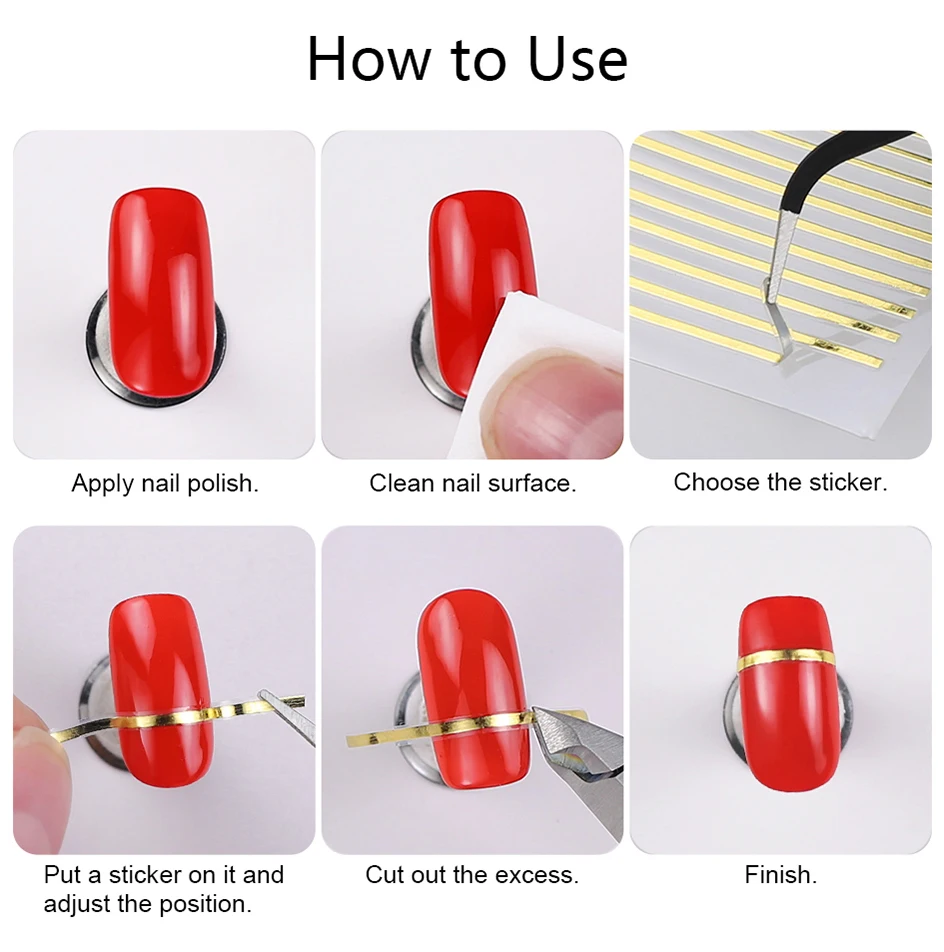 How to Use

Apply nail polish.

Clean nail surface.

Choose the sticker.

Put a sticker on it and adjust the position.

Cut out the excess.

Finish.