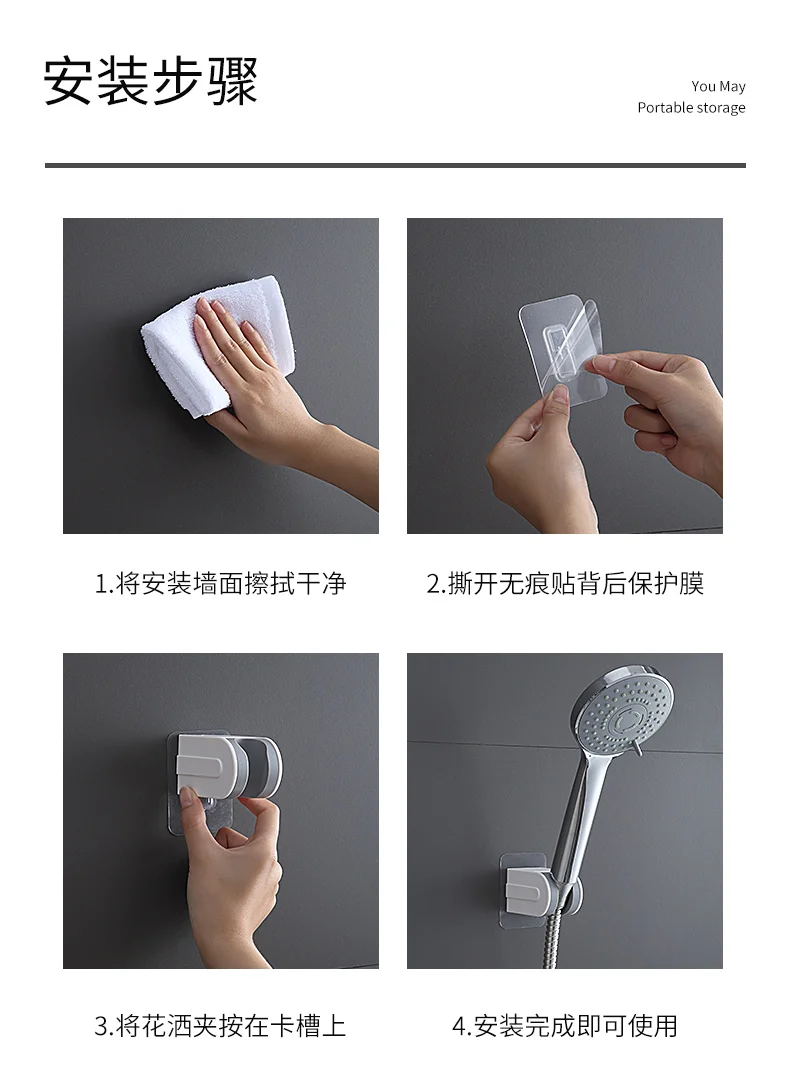 安装步骤

You May
Portable storage

1.将安装墙面擦拭干净

2.撕开无痕贴背后保护膜

3.将花洒夹按在卡槽上

4.安装完成即可使用