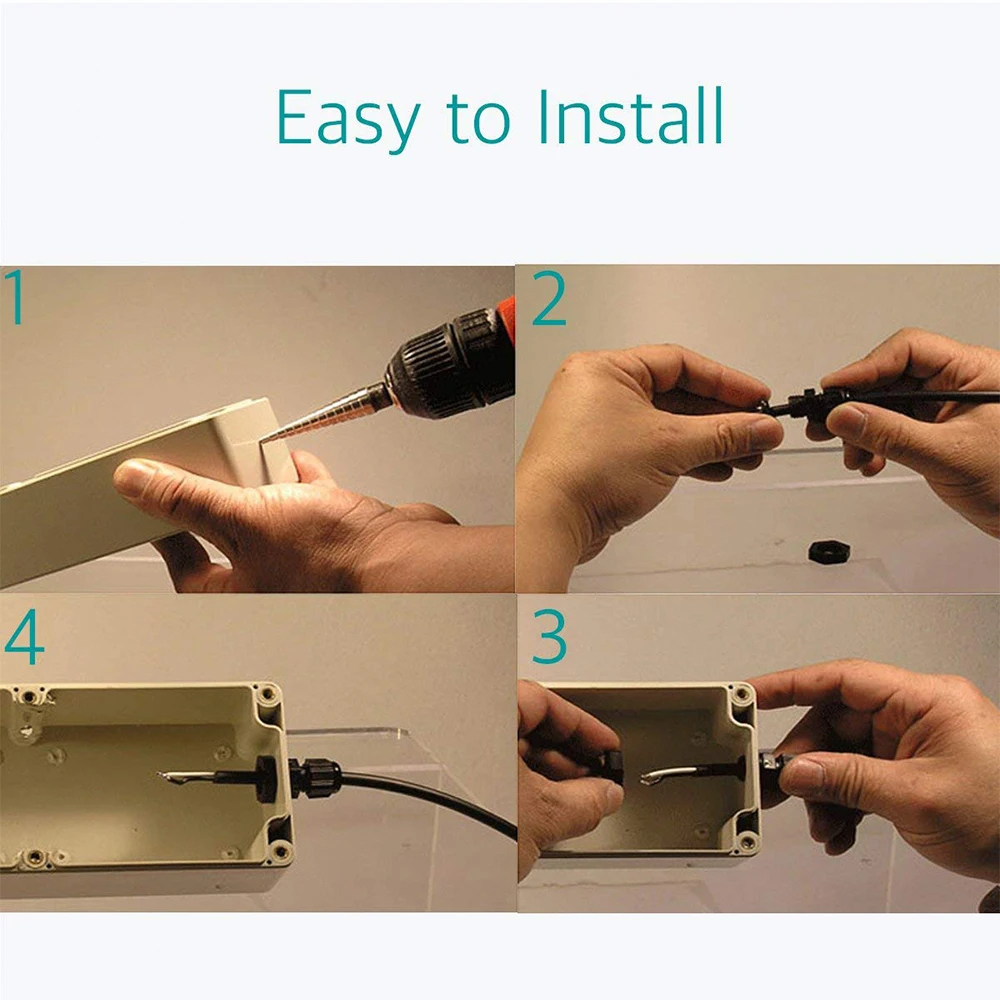 Easy to Install

1

2

4

3