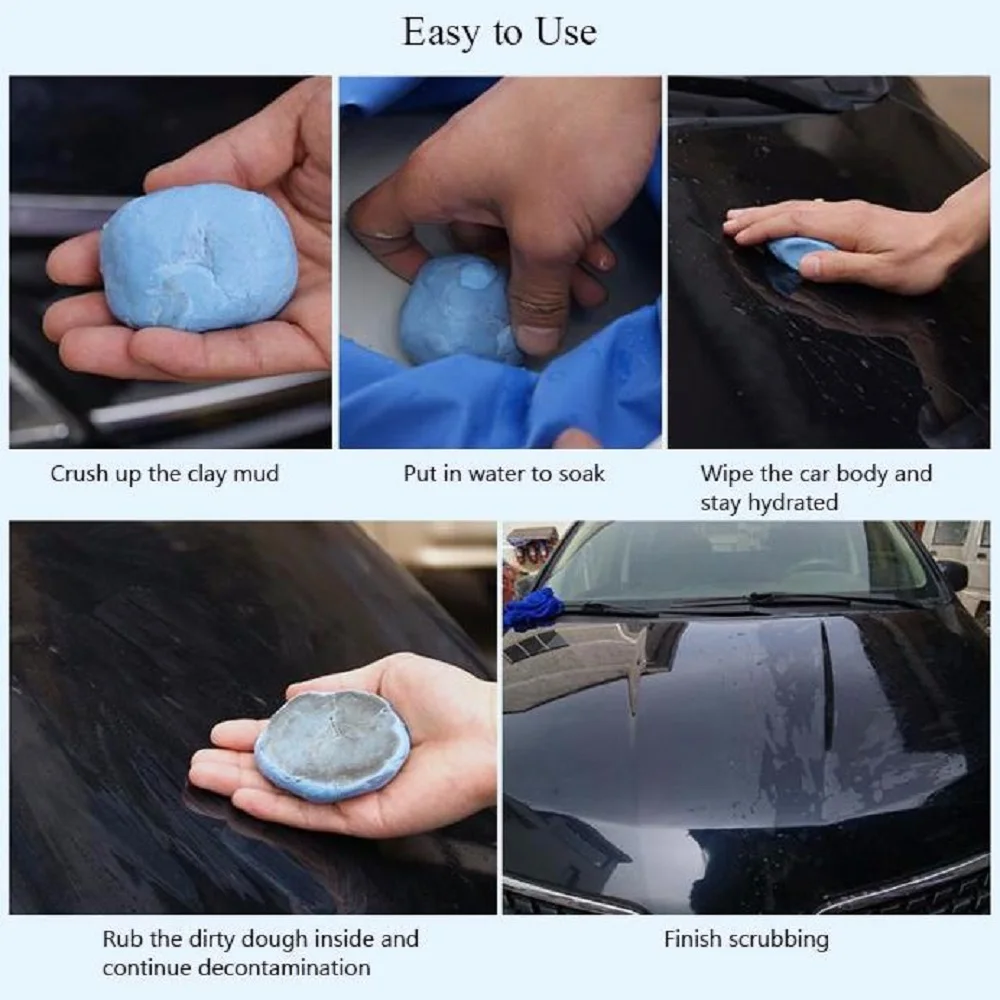 Easy to Use

Crush up the clay mud

Put in water to soak

Wipe the car body and stay hydrated

Rub the dirty dough inside and continue decontamination

Finish scrubbing