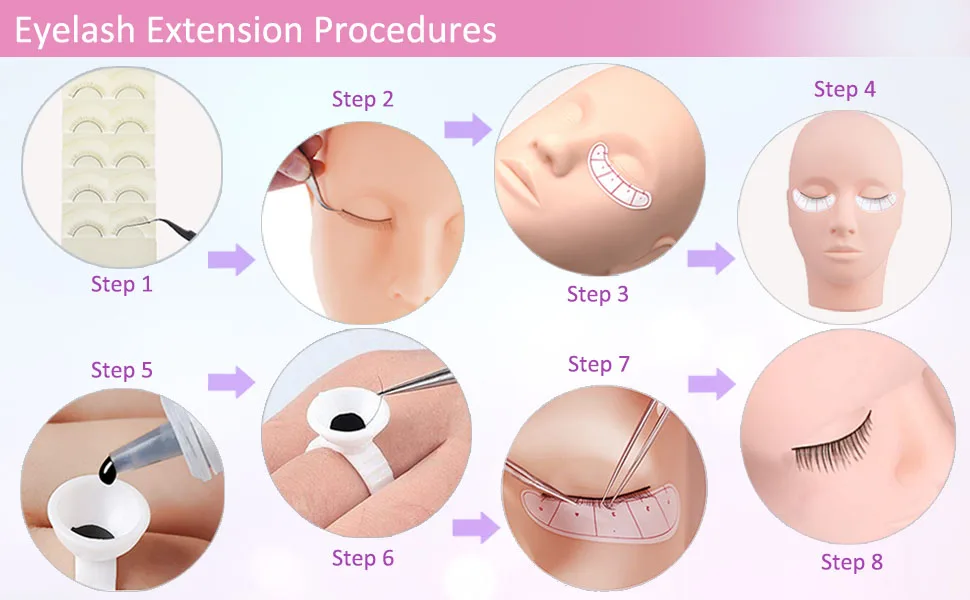 Eyelash Extension Procedures

Step 1

Step 2

Step 3

Step 4

Step 5

Step 6

Step 7

Step 8