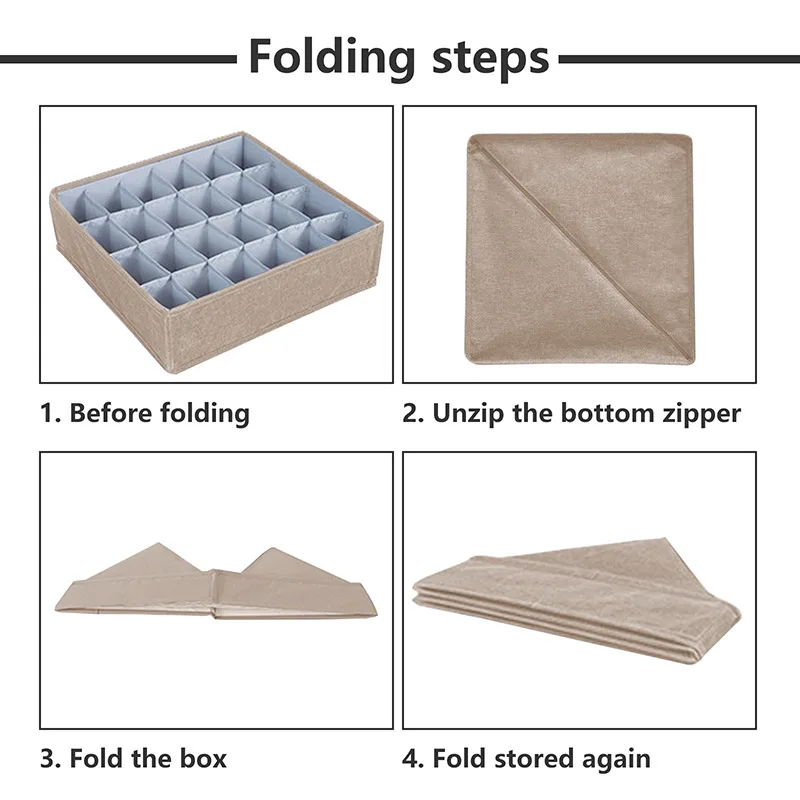 Folding steps

1. Before folding

2. Unzip the bottom zipper

3. Fold the box

4. Fold stored again